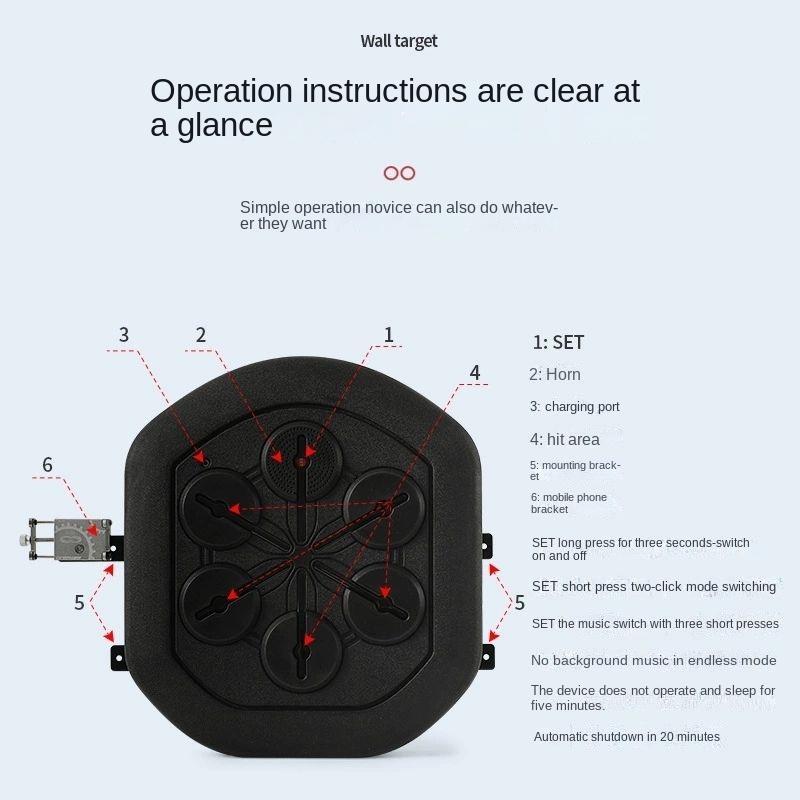 Wall target

Operation instructions are clear at a glance

Simple operation novice can also do whatever they want

3
2
1
4
6
5
5

1: SET
2: Horn
3: charging port
4: hit area
5: mounting bracket
6: mobile phone bracket

SET long press for three seconds-switch on and off

SET short press two-click mode switching

SET the music switch with three short presses

No background music in endless mode

The device does not operate and sleep for five minutes.

Automatic shutdown in 20 minutes