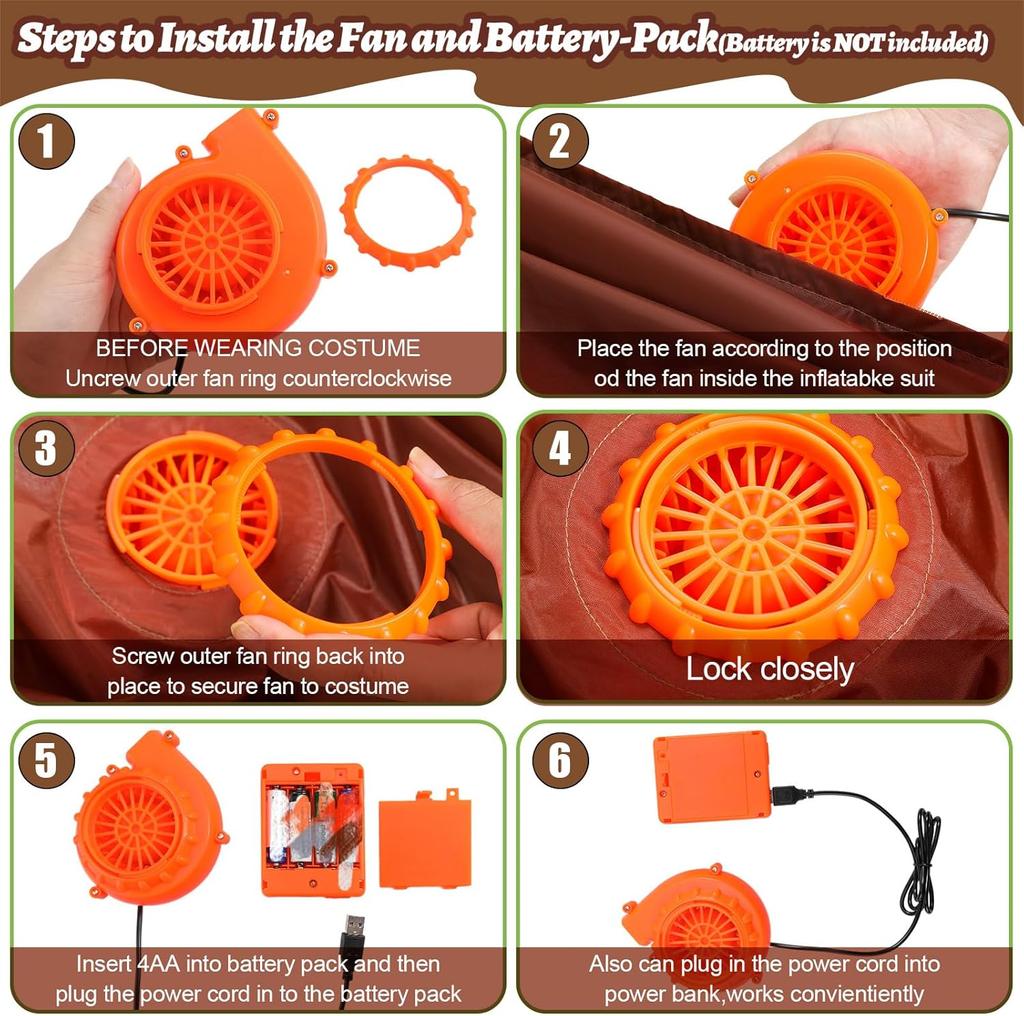 Steps to Install the Fan and Battery-Pack(Battery is NOT included)

1
BEFORE WEARING COSTUME
Uncrew outer fan ring counterclockwise

2
Place the fan according to the position od the fan inside the inflatabke suit

3
Screw outer fan ring back into place to secure fan to costume

4
Lock closely

5
Insert 4AA into battery pack and then plug the power cord in to the battery pack

6
Also can plug in the power cord into power bank,works convientiently