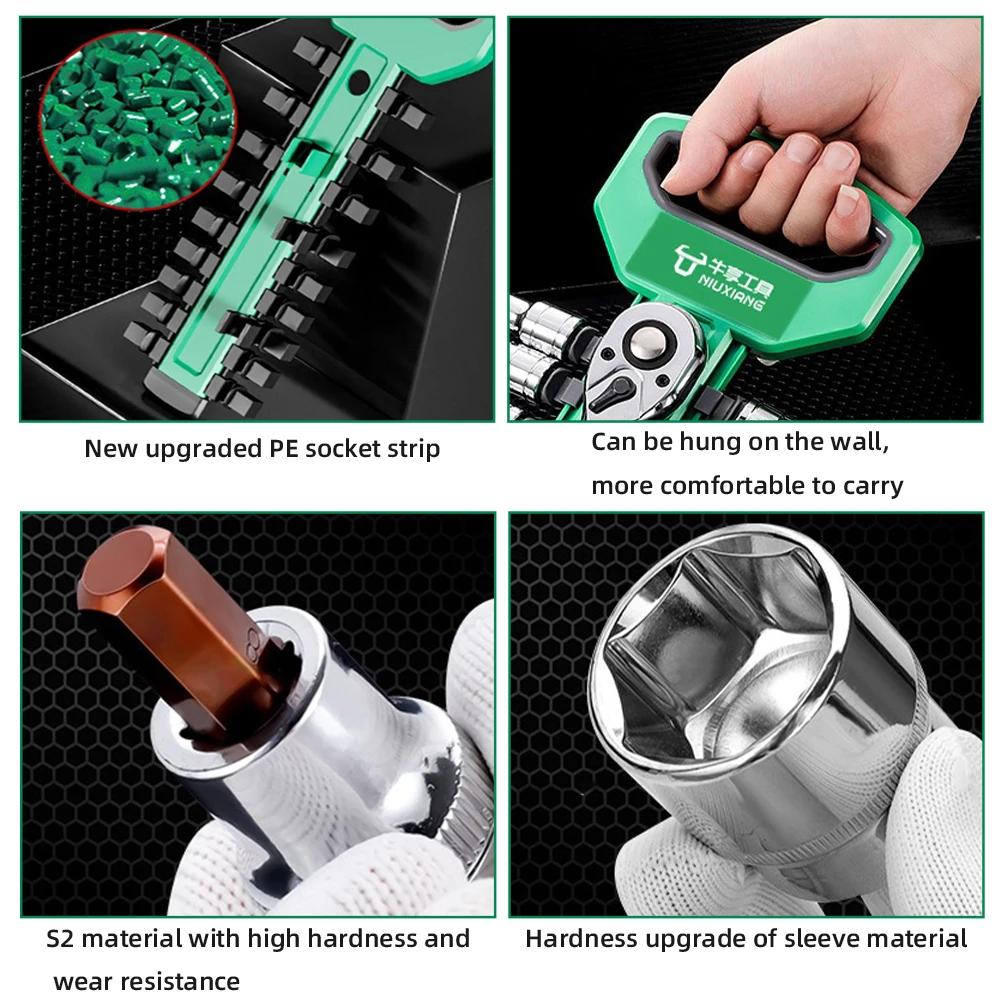 牛享工具
NIUXIANG

New upgraded PE socket strip

Can be hung on the wall, more comfortable to carry

S2 material with high hardness and wear resistance

Hardness upgrade of sleeve material