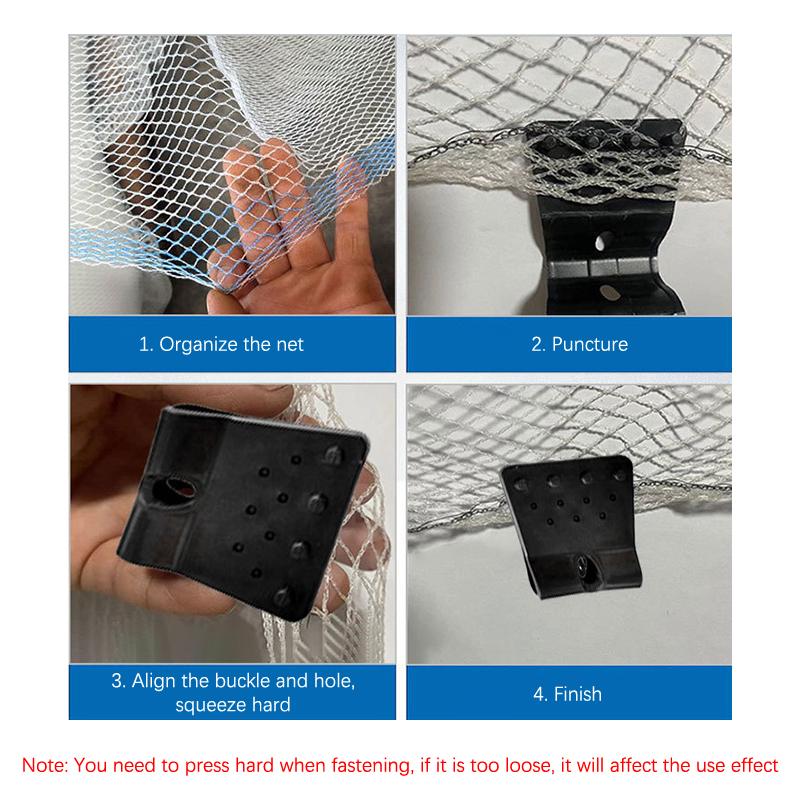 1. Organize the net

2. Puncture

3. Align the buckle and hole, squeeze hard

4. Finish

Note: You need to press hard when fastening, if it is too loose, it will affect the use effect