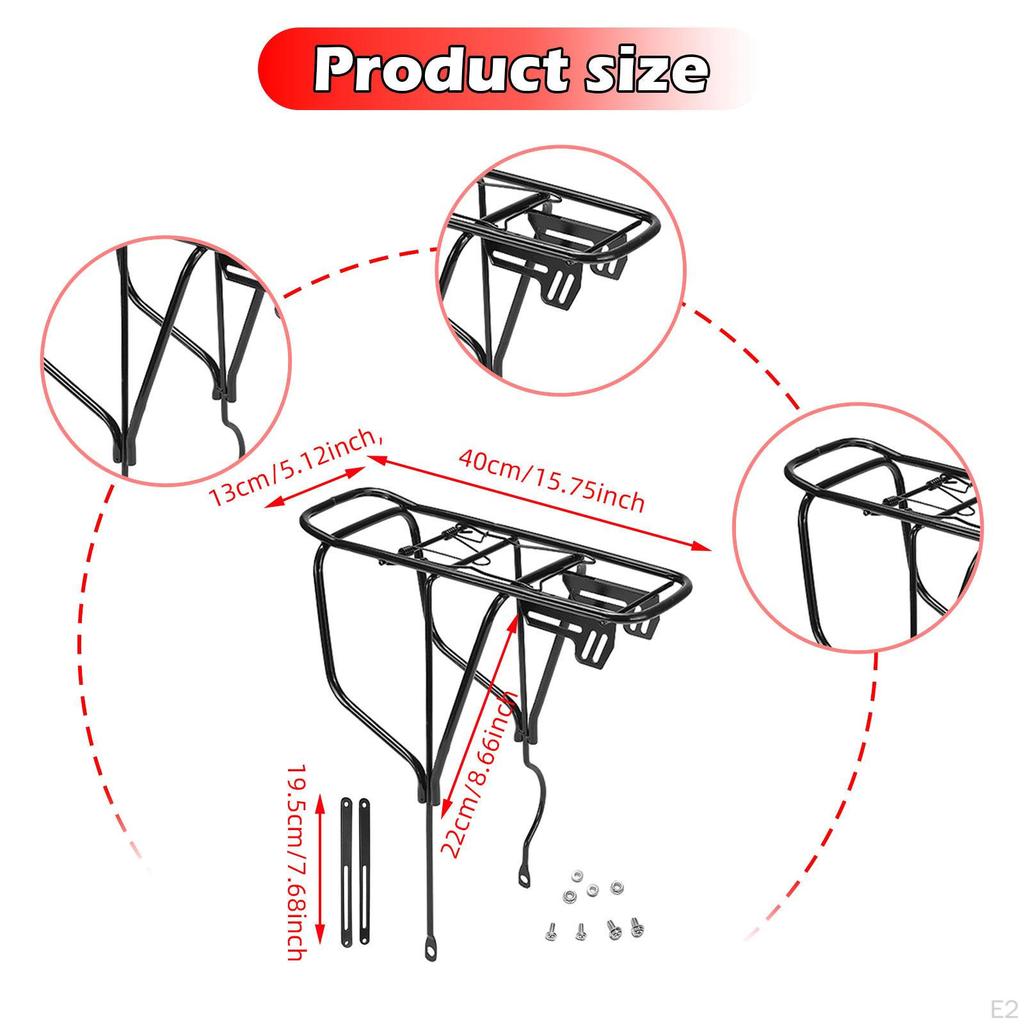 Product size

13cm/5.12inch

40cm/15.75inch

22cm/8.66inch

19.5cm/7.68inch

E2