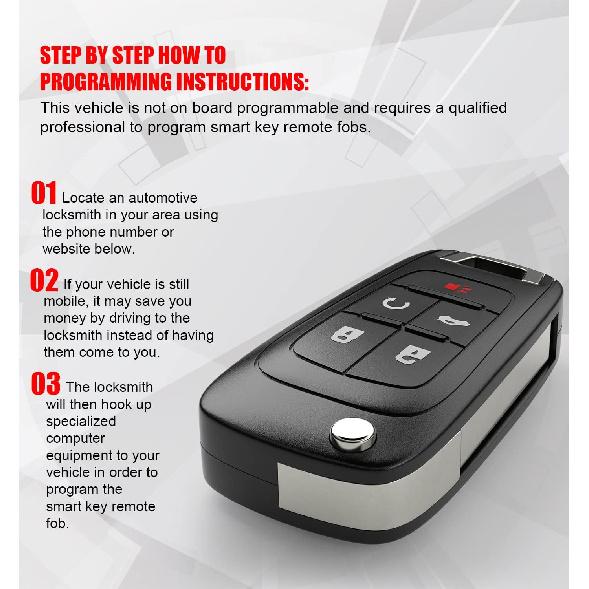 STEP BY STEP HOW TO PROGRAMMING INSTRUCTIONS:

This vehicle is not on board programmable and requires a qualified professional to program smart key remote fobs.

01 Locate an automotive locksmith in your area using the phone number or website below.

02 If your vehicle is still mobile, it may save you money by driving to the locksmith instead of having them come to you.

03 The locksmith will then hook up specialized computer equipment to your vehicle in order to program the smart key remote fob.