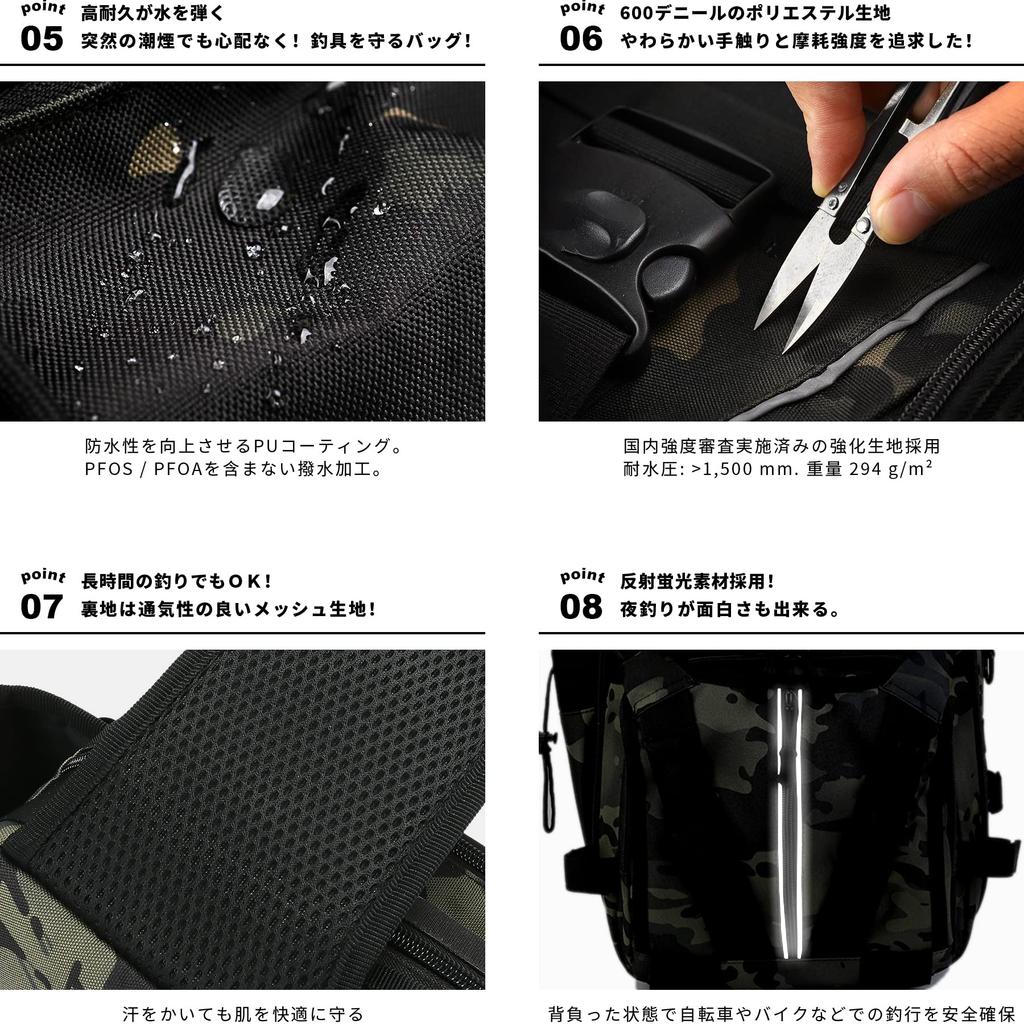 point
05 高耐久が水を弾く
突然の潮煙でも心配なく！釣具を守るバッグ！

防水性を向上させるPUコーティング。
PFOS / PFOAを含まない撥水加工。

point
06 600デニールのポリエステル生地
やわらかい手触りと摩耗強度を追求した！

国内強度審査実施済みの強化生地採用
耐水圧: >1,500 mm. 重量 294 g/m²

point
07 長時間の釣りでもＯＫ！
裏地は通気性の良いメッシュ生地！

汗をかいても肌を快適に守る

point
08 反射蛍光素材採用！
夜釣りが面白さも出来る。

背負った状態で自転車やバイクなどでの釣行を安全確保