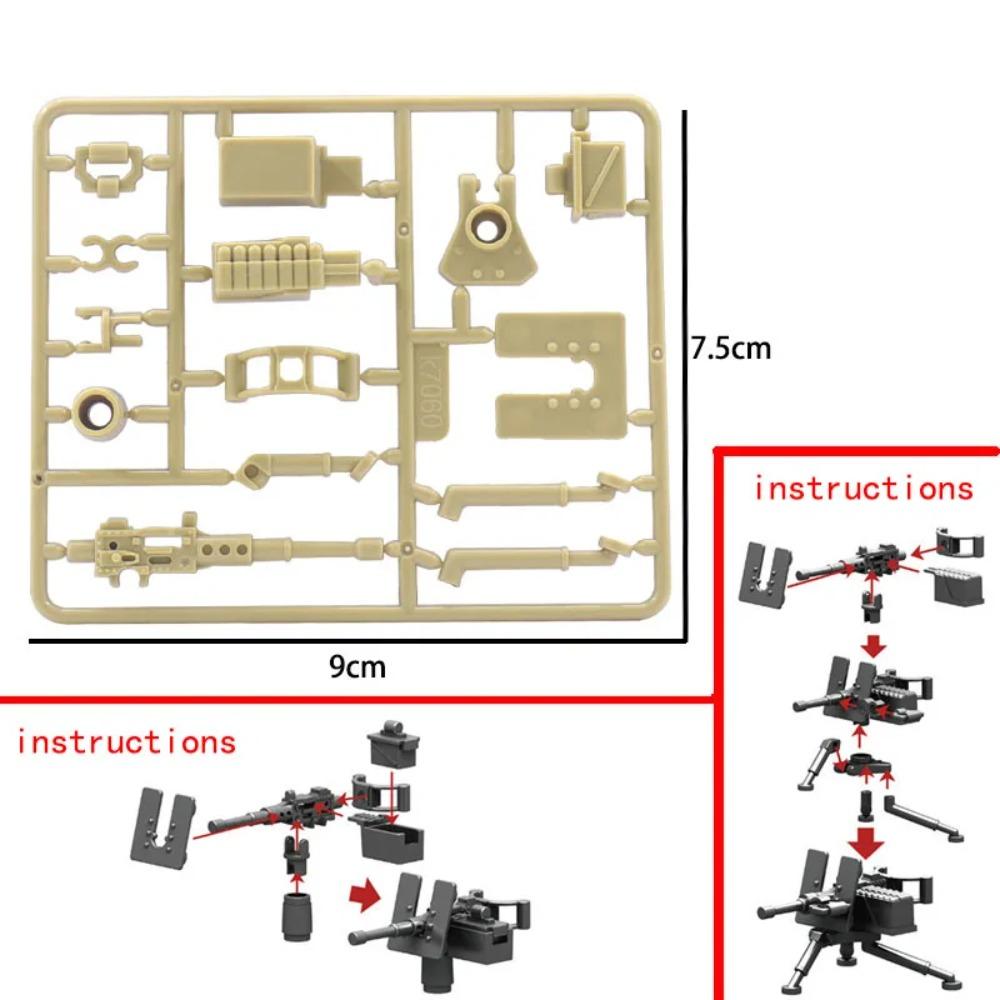 K7060

7.5cm

9cm

instructions

instructions