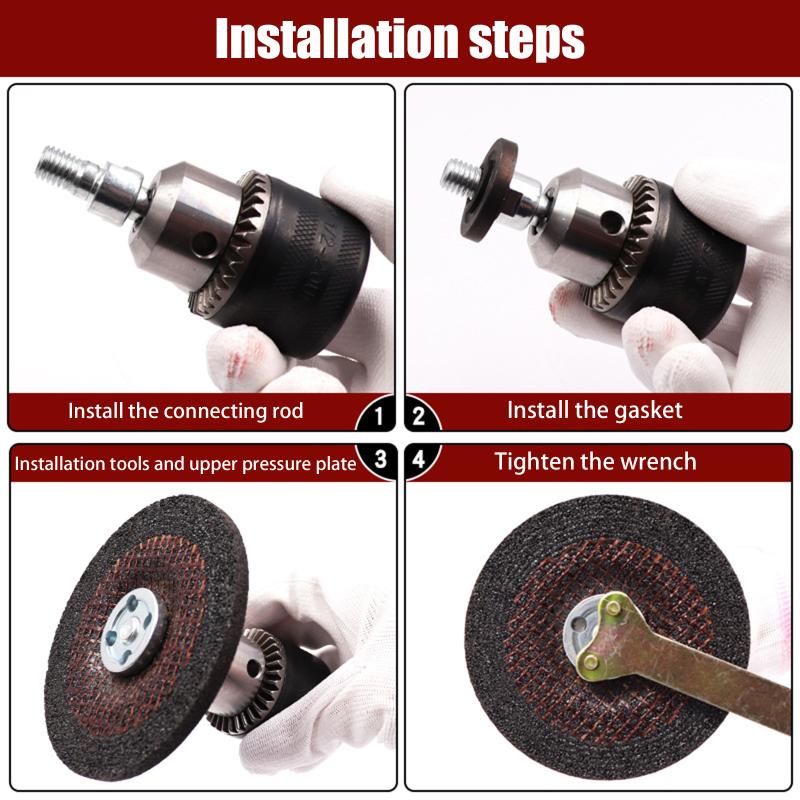 Installation steps

Install the connecting rod
1
2
Install the gasket

Installation tools and upper pressure plate
3
4
Tighten the wrench