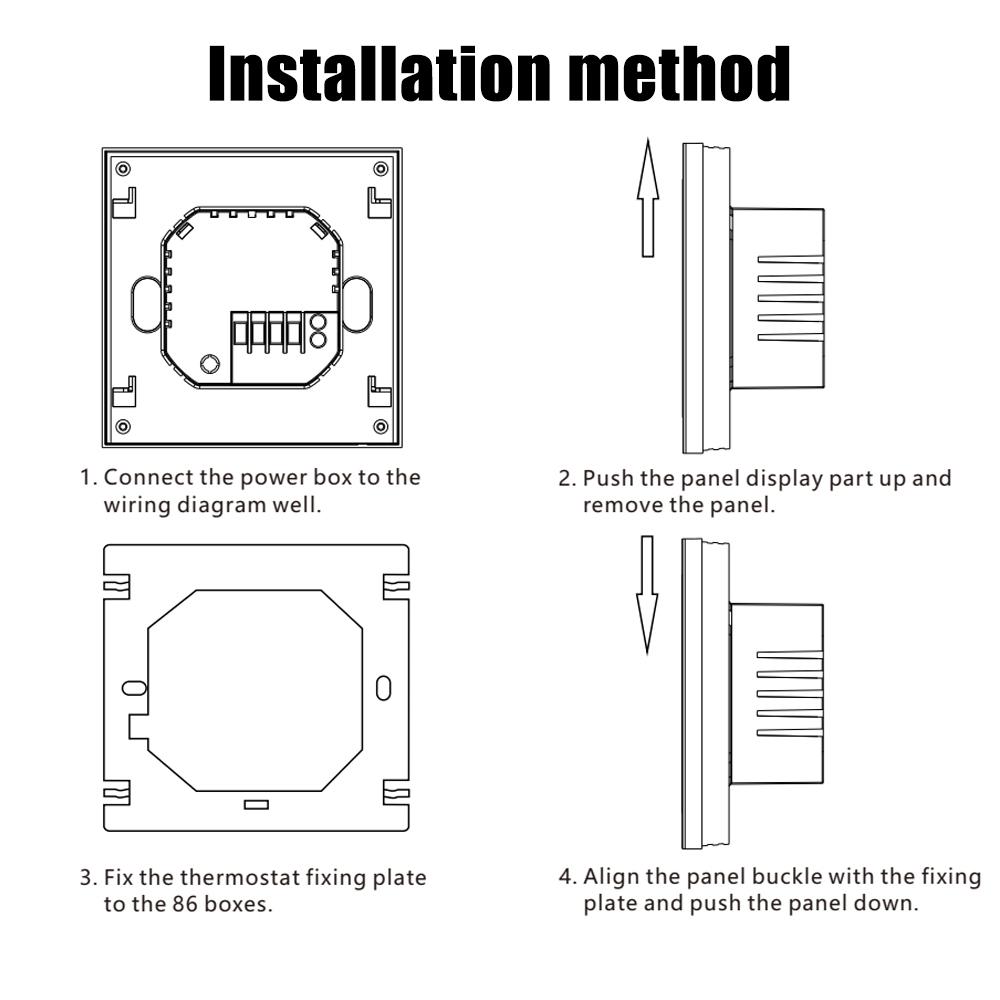 Installation method

1. Connect the power box to the wiring diagram well.

2. Push the panel display part up and remove the panel.

3. Fix the thermostat fixing plate to the 86 boxes.

4. Align the panel buckle with the fixing plate and push the panel down.