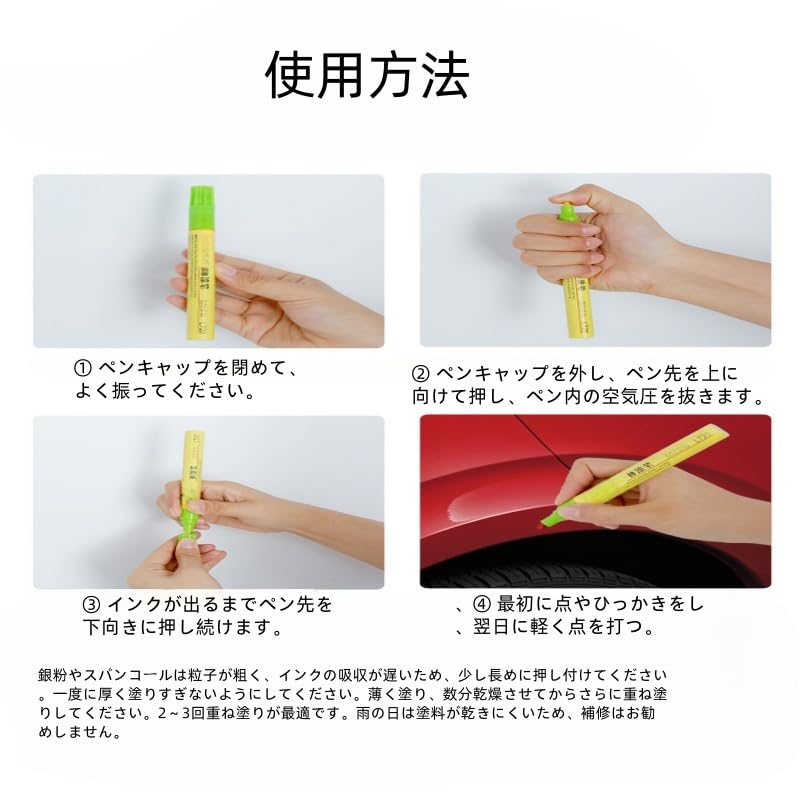 使用方法

① ペンキャップを閉めて、よく振ってください。

② ペンキャップを外し、ペン先を上に向けて押し、ペン内の空気圧を抜きます。

③ インクが出るまでペン先を下向きに押し続けます。

、④ 最初に点やひっかきをし、翌日に軽く点を打つ。

銀粉やスパンコールは粒子が粗く、インクの吸収が遅いため、少し長めに押し付けてください。一度に厚く塗りすぎないようにしてください。薄く塗り、数分乾燥させてからさらに重ね塗りしてください。2~3回重ね塗りが最適です。雨の日は塗料が乾きにくいため、補修はお勧めしません。