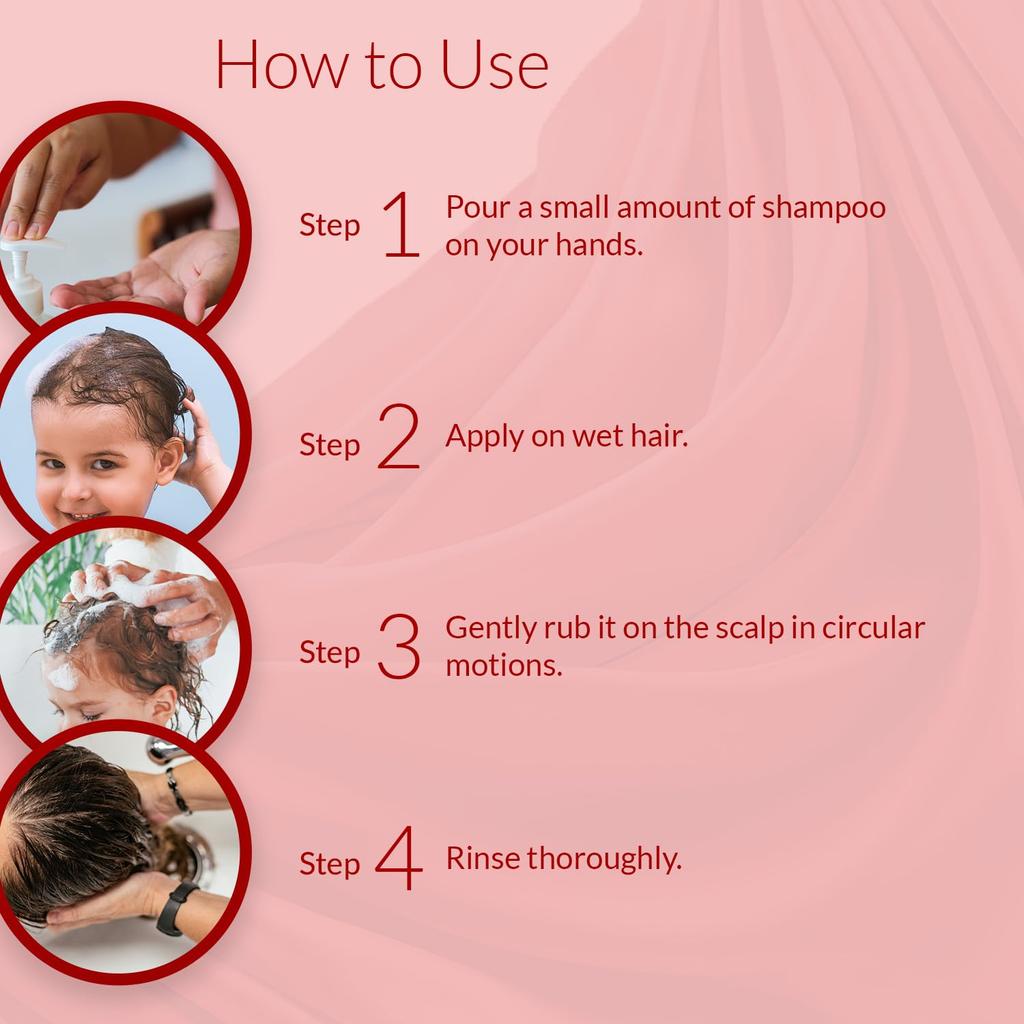 How to Use

Step 1 Pour a small amount of shampoo on your hands.

Step 2 Apply on wet hair.

Step 3 Gently rub it on the scalp in circular motions.

Step 4 Rinse thoroughly.