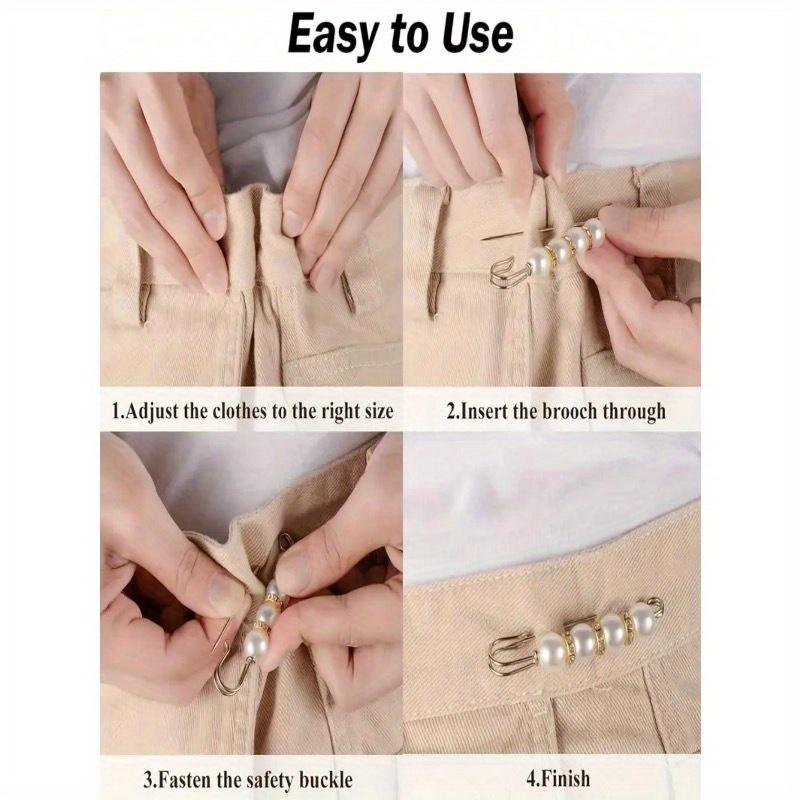 Easy to Use

1.Adjust the clothes to the right size

2.Insert the brooch through

3.Fasten the safety buckle

4.Finish