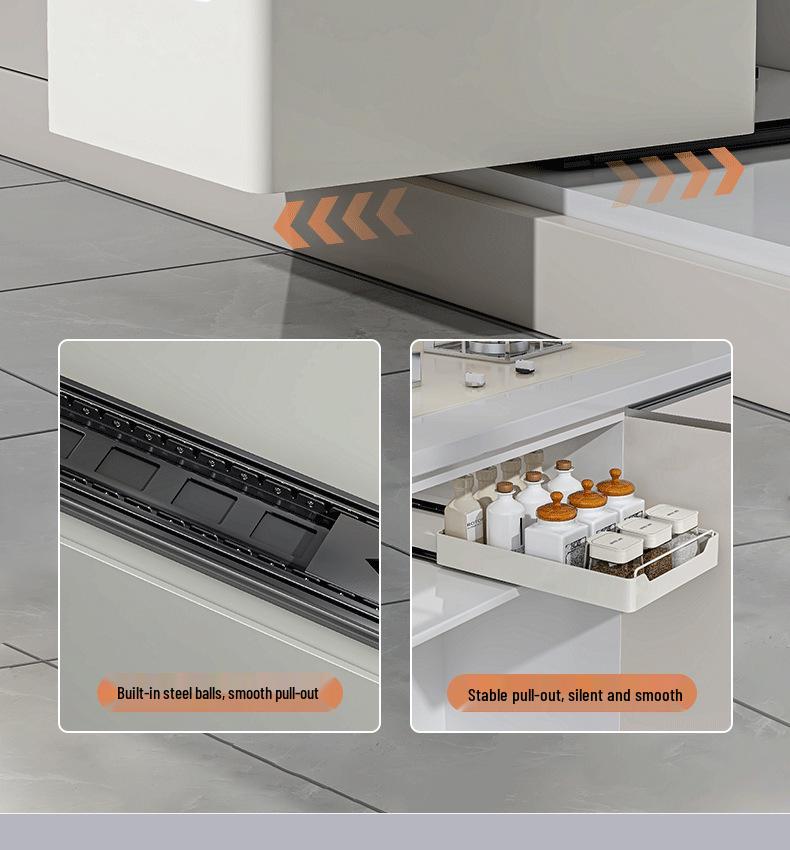 Built-in steel balls, smooth pull-out

Stable pull-out, silent and smooth