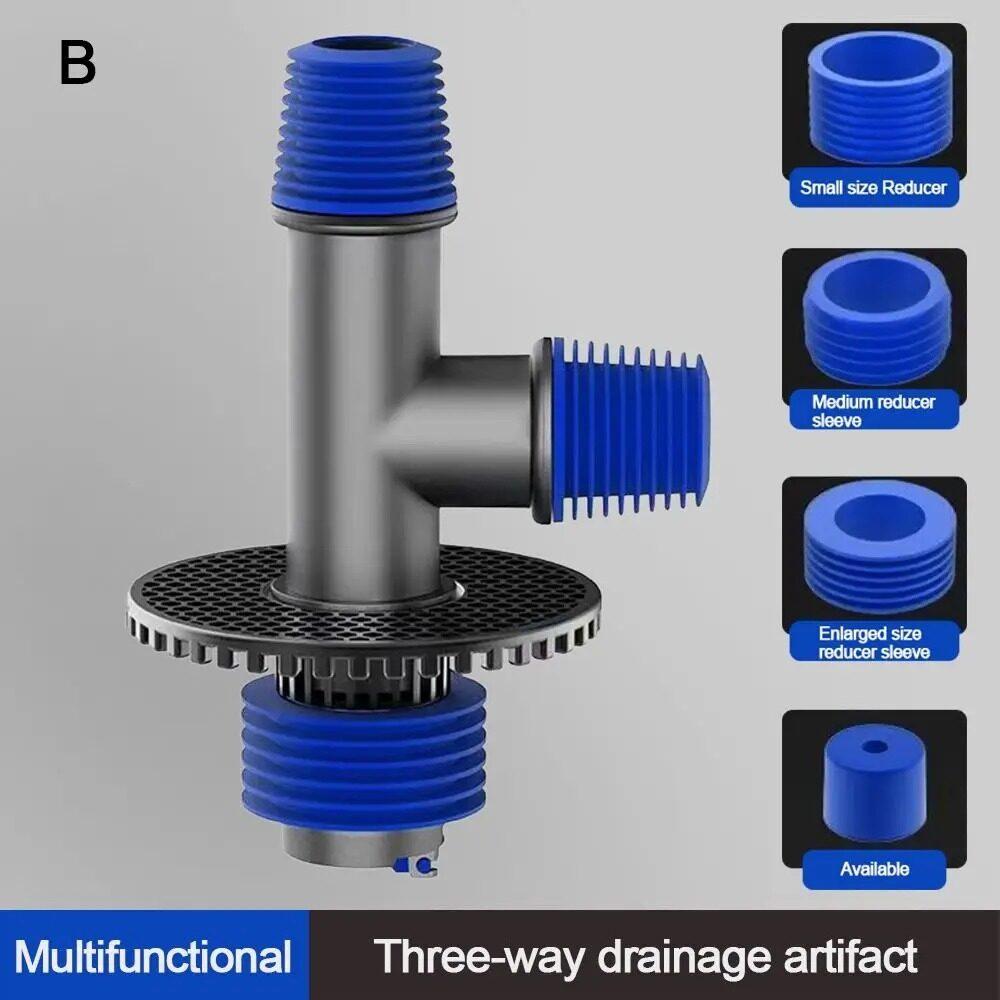 B

Small size Reducer

Medium reducer sleeve

Enlarged size reducer sleeve

Available

Multifunctional

Three-way drainage artifact