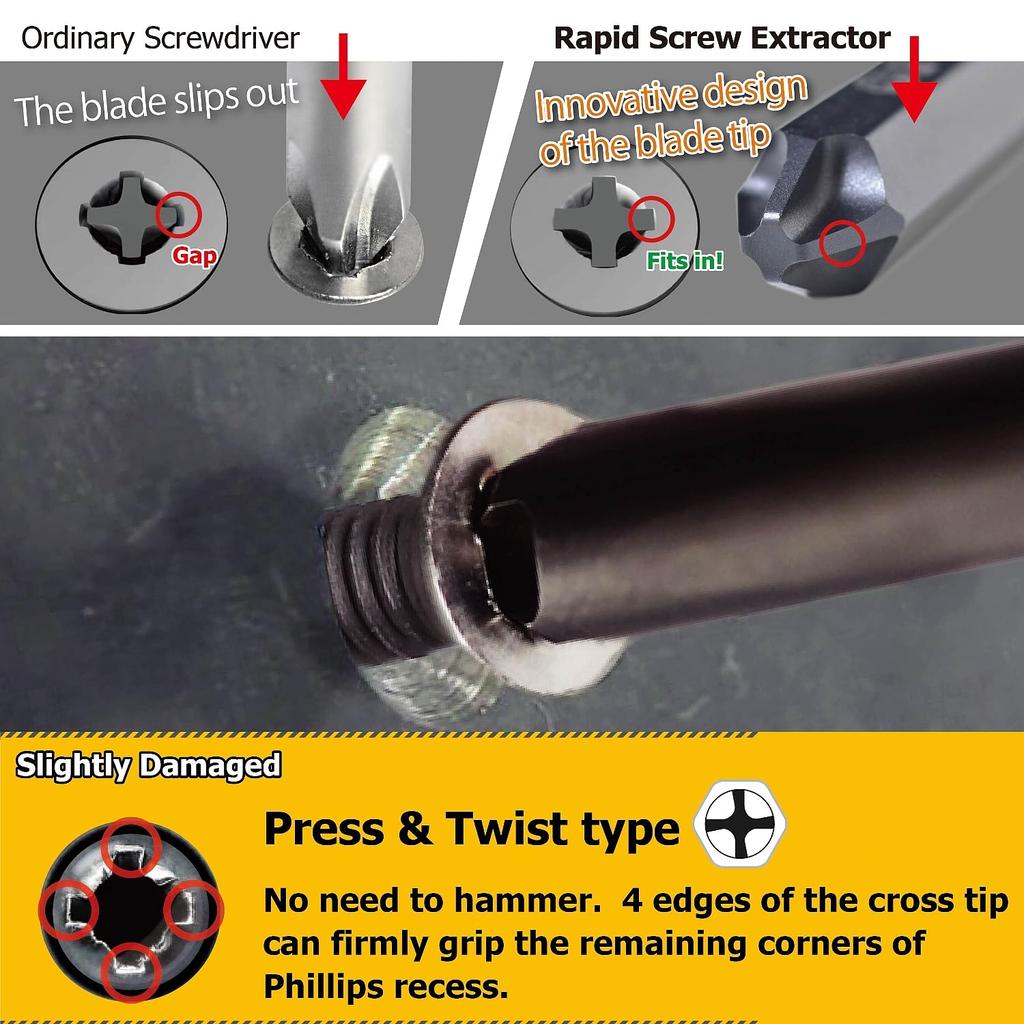 Ordinary Screwdriver

The blade slips out

Gap

Rapid Screw Extractor

Innovative design of the blade tip

Fits in!

Slightly Damaged

Press & Twist type

No need to hammer. 4 edges of the cross tip can firmly grip the remaining corners of Phillips recess.