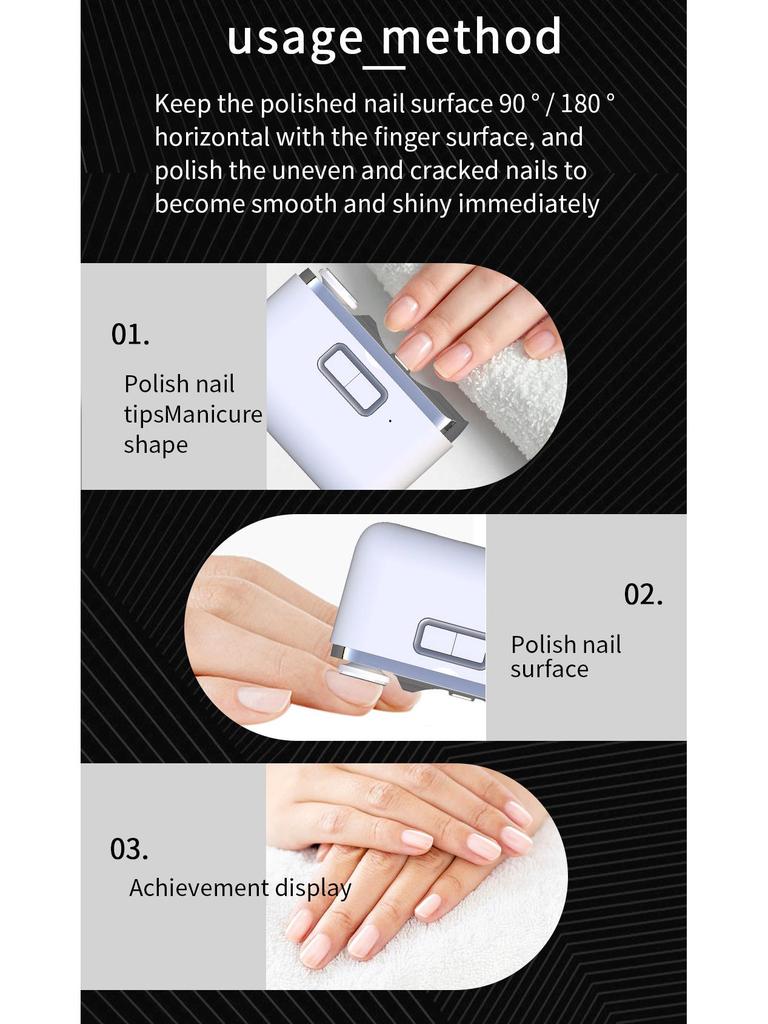 usage_method

Keep the polished nail surface 90 ° / 180 ° horizontal with the finger surface, and polish the uneven and cracked nails to become smooth and shiny immediately

01.

Polish nail tipsManicure shape

02.

Polish nail surface

03.

Achievement display