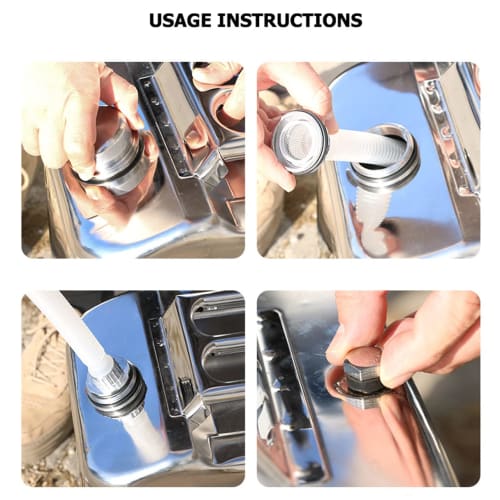 USAGE INSTRUCTIONS