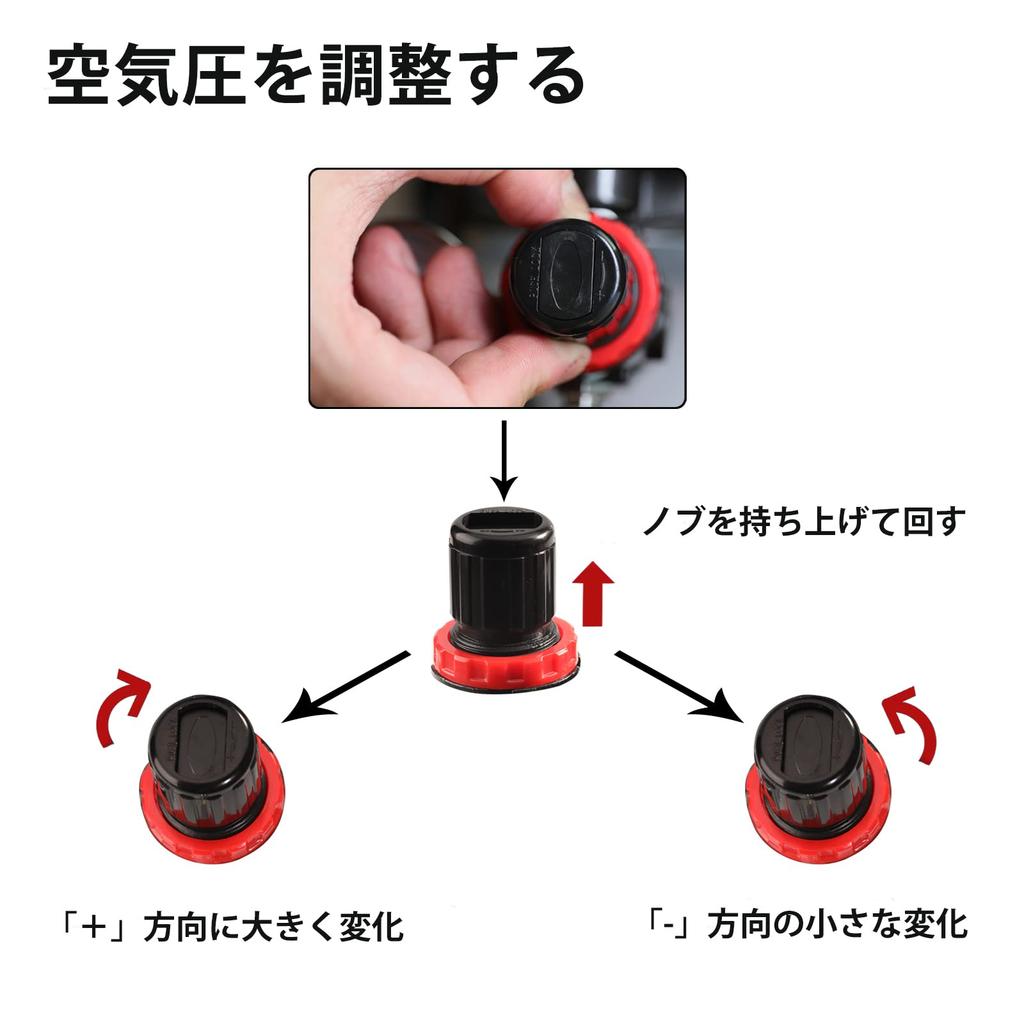 空気圧を調整する

ノブを持ち上げて回す

「+」方向に大きく変化

「-」方向の小さな変化