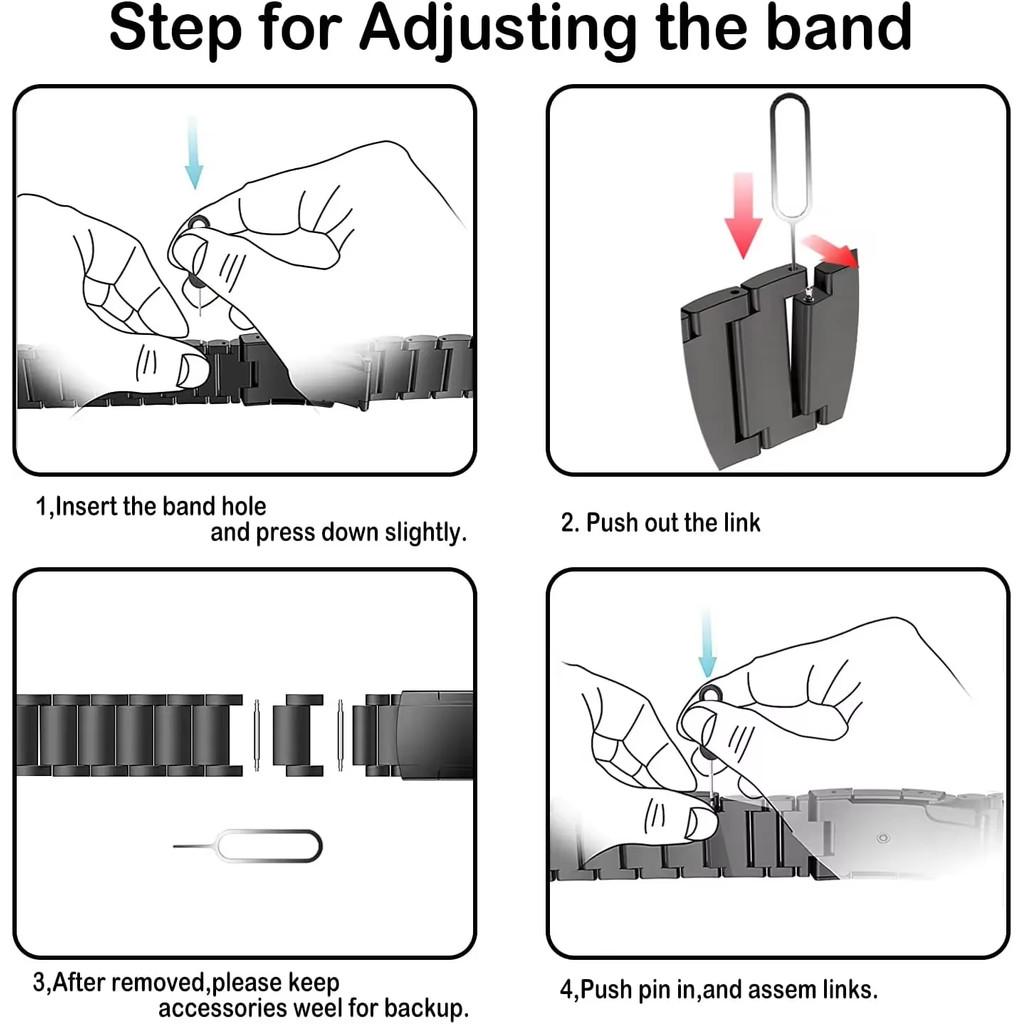 Step for Adjusting the band

1,Insert the band hole and press down slightly.

2. Push out the link

3,After removed,please keep accessories weel for backup.

4,Push pin in,and assem links.