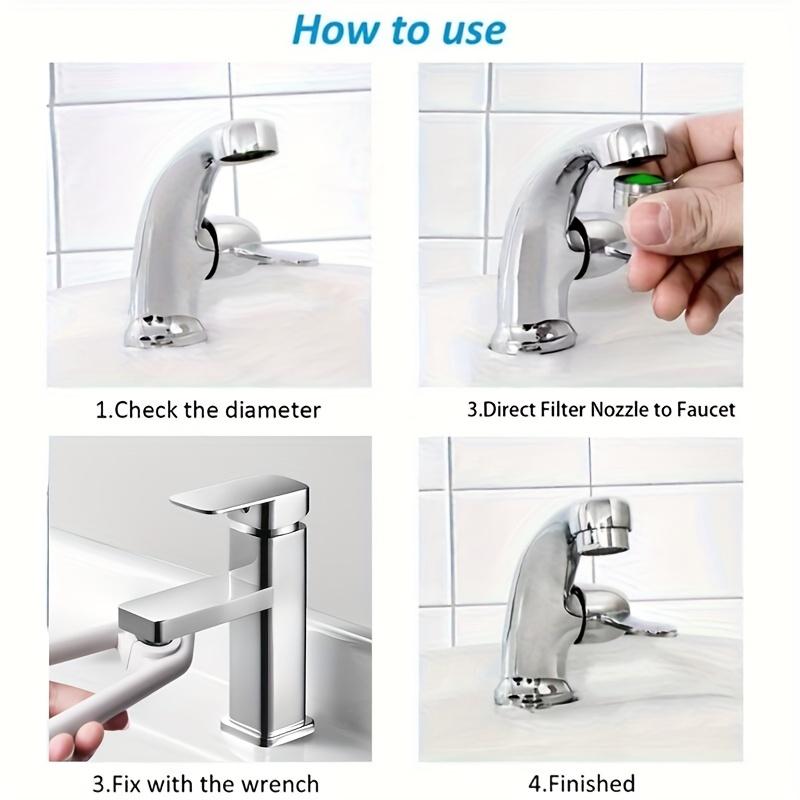 How to use

1.Check the diameter

3.Direct Filter Nozzle to Faucet

3.Fix with the wrench

4.Finished