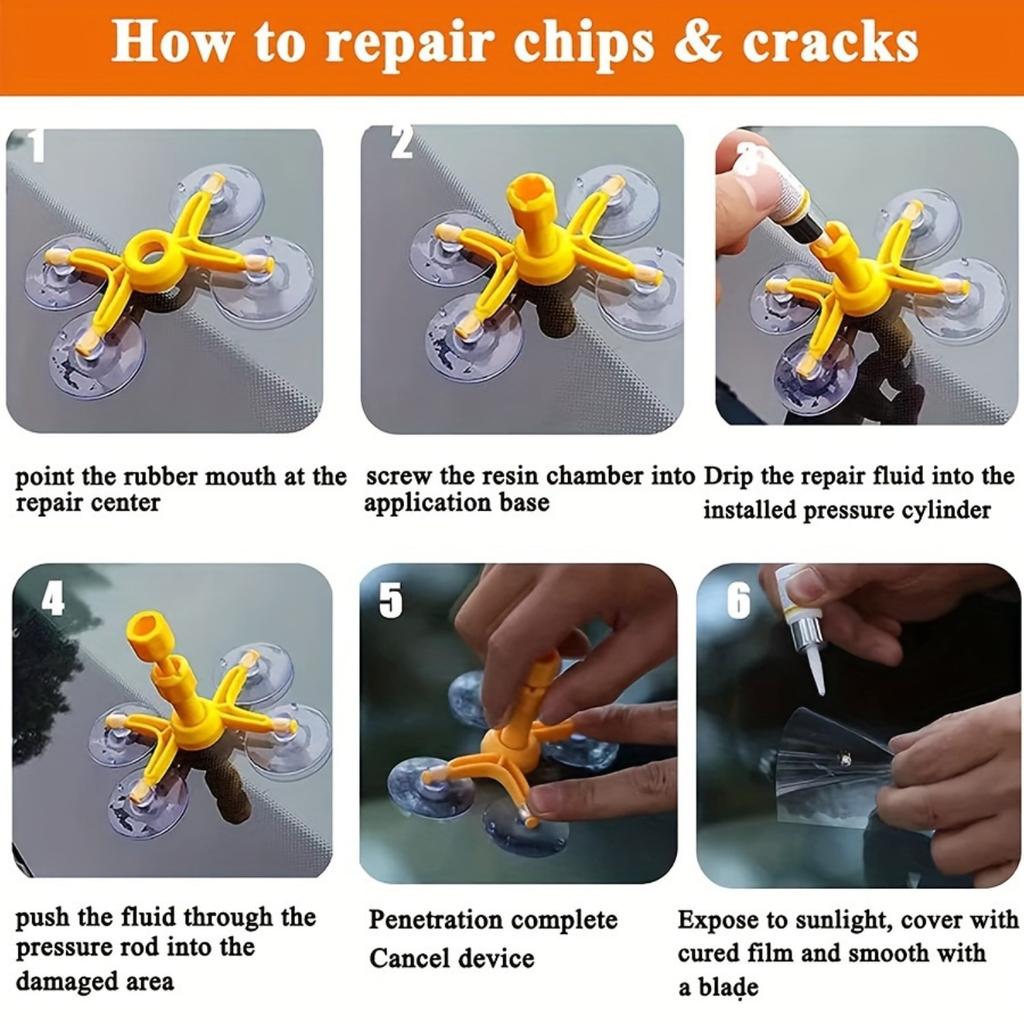 How to repair chips & cracks

1

point the rubber mouth at the repair center

2

screw the resin chamber into application base

3

Drip the repair fluid into the installed pressure cylinder

4

push the fluid through the pressure rod into the damaged area

5

Penetration complete
Cancel device

6

Expose to sunlight, cover with cured film and smooth with a blade