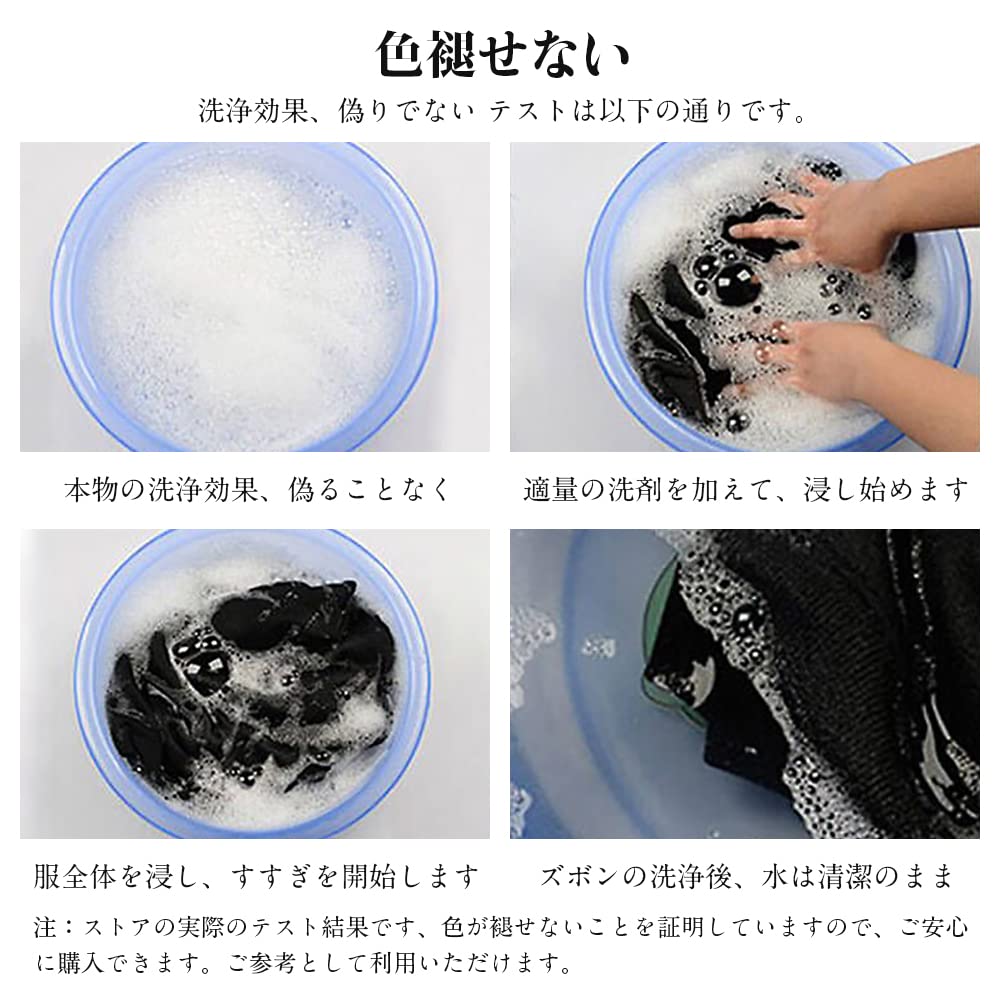 色褪せない

洗浄効果、偽りでない テストは以下の通りです。

本物の洗浄効果、偽ることなく

適量の洗剤を加えて、浸し始めます

服全体を浸し、すすぎを開始します

ズボンの洗浄後、水は清潔のまま

注：ストアの実際のテスト結果です、色が褪せないことを証明していますので、ご安心に購入できます。ご参考として利用いただけます。