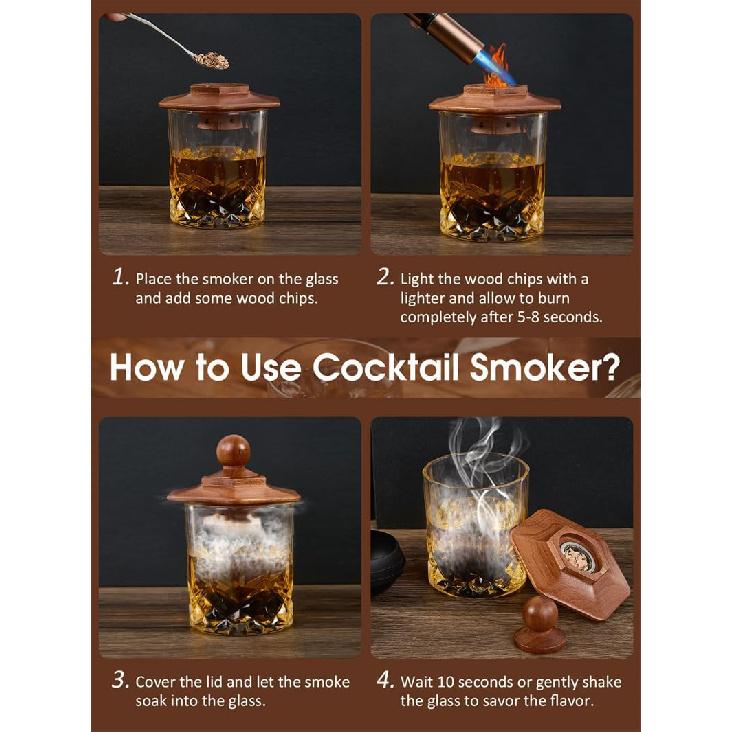 1. Place the smoker on the glass and add some wood chips.

2. Light the wood chips with a lighter and allow to burn completely after 5-8 seconds.

How to Use Cocktail Smoker?

3. Cover the lid and let the smoke soak into the glass.

4. Wait 10 seconds or gently shake the glass to savor the flavor.