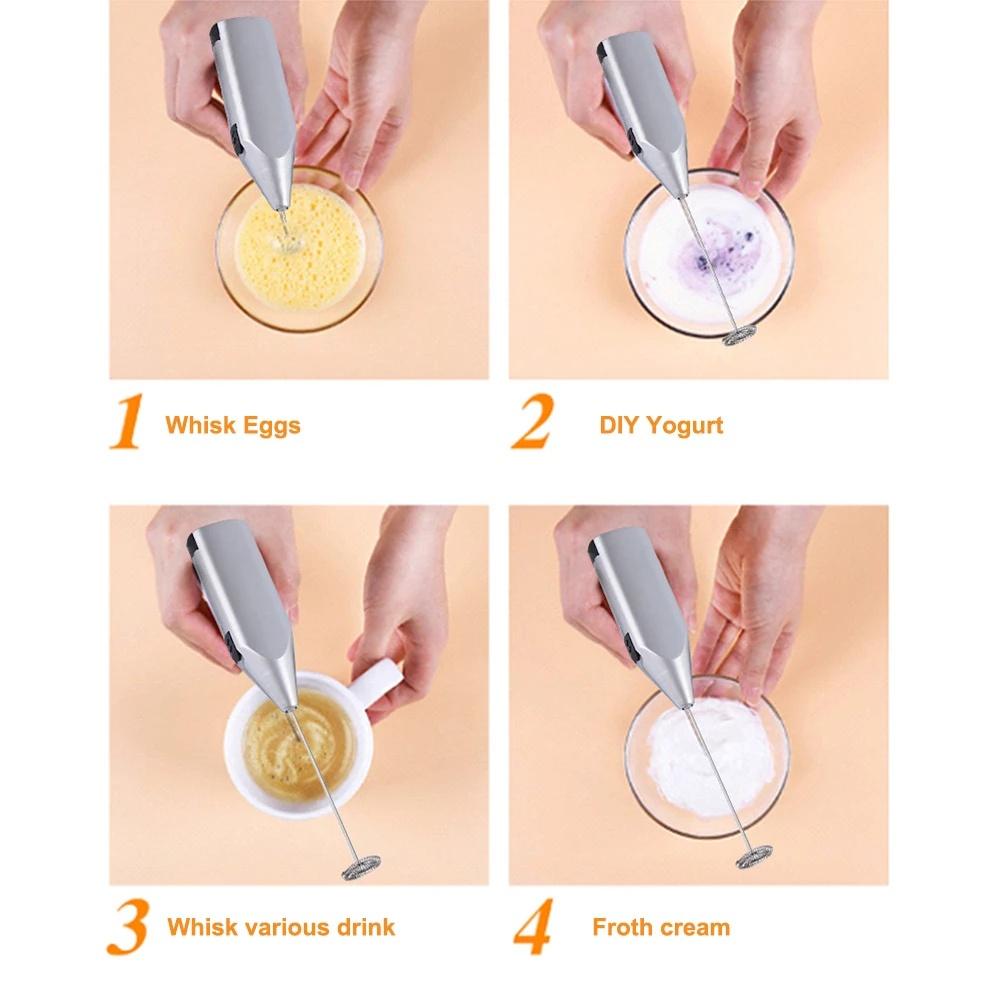 1 Whisk Eggs

2 DIY Yogurt

3 Whisk various drink

4 Froth cream