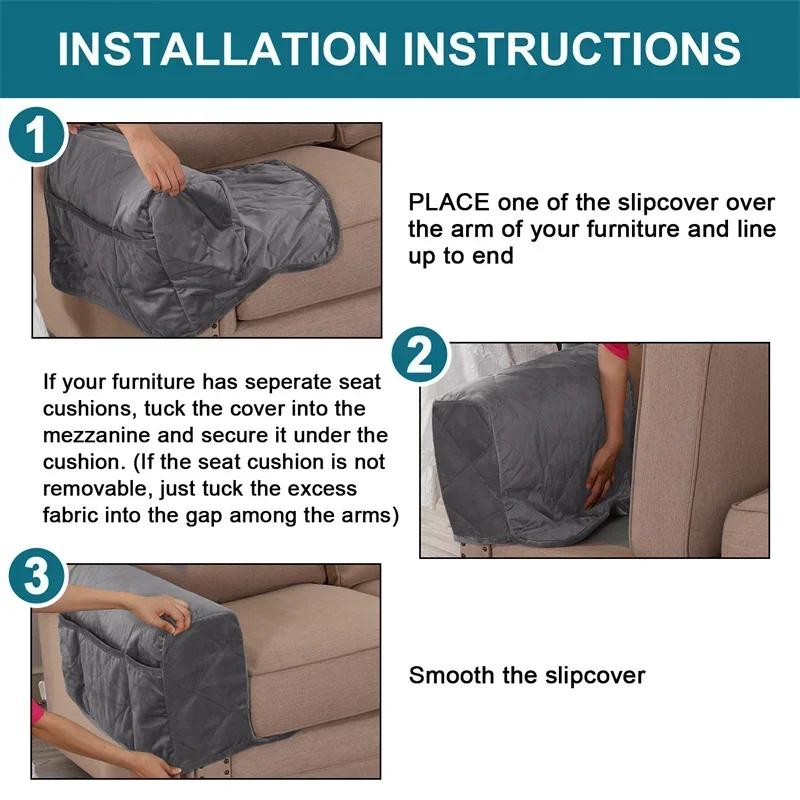 INSTALLATION INSTRUCTIONS

1

PLACE one of the slipcover over the arm of your furniture and line up to end

2

If your furniture has seperate seat cushions, tuck the cover into the mezzanine and secure it under the cushion. (If the seat cushion is not removable, just tuck the excess fabric into the gap among the arms)

3

Smooth the slipcover