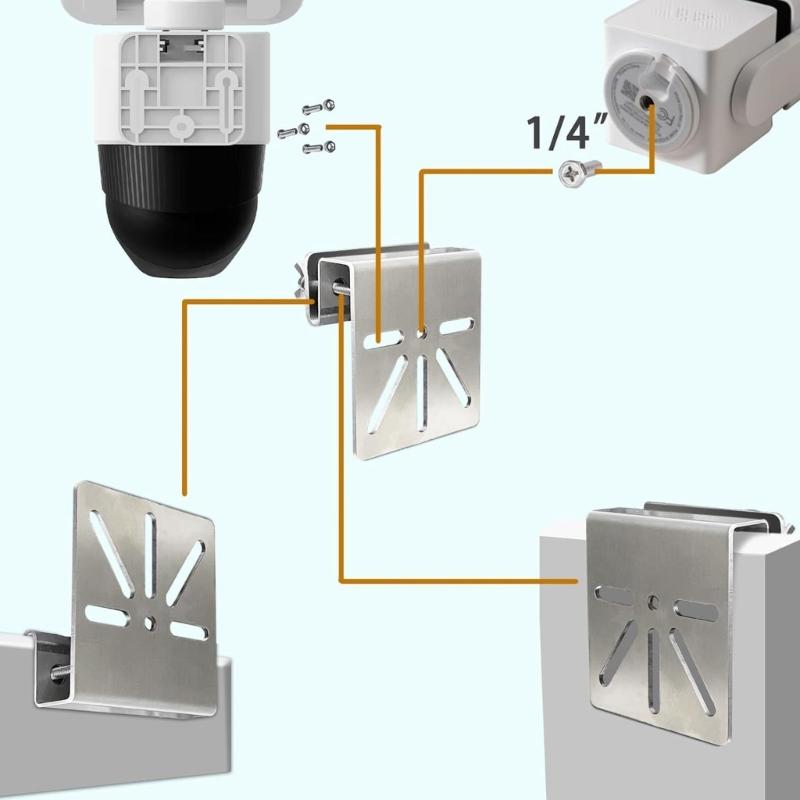 1/4"