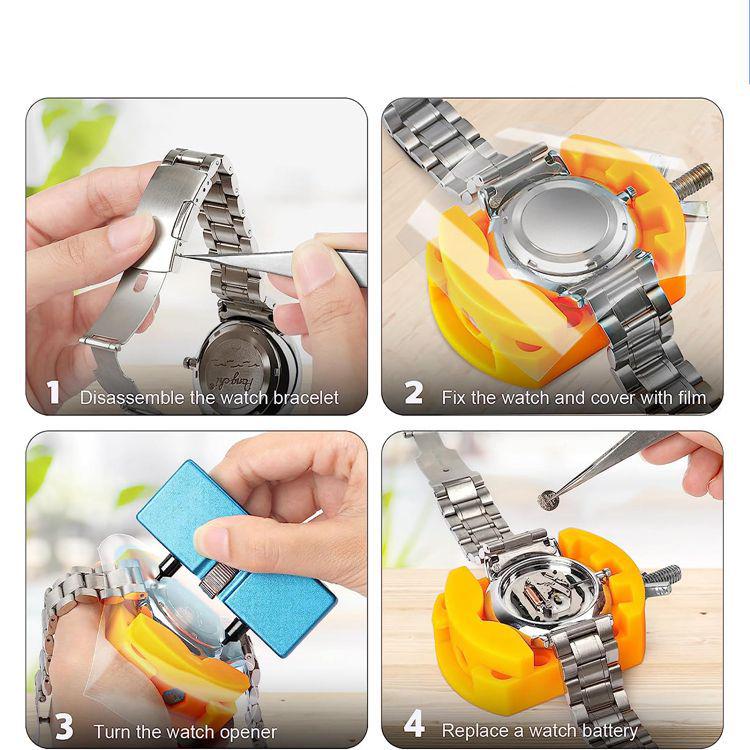 1 Disassemble the watch bracelet

2 Fix the watch and cover with film

3 Turn the watch opener

4 Replace a watch battery