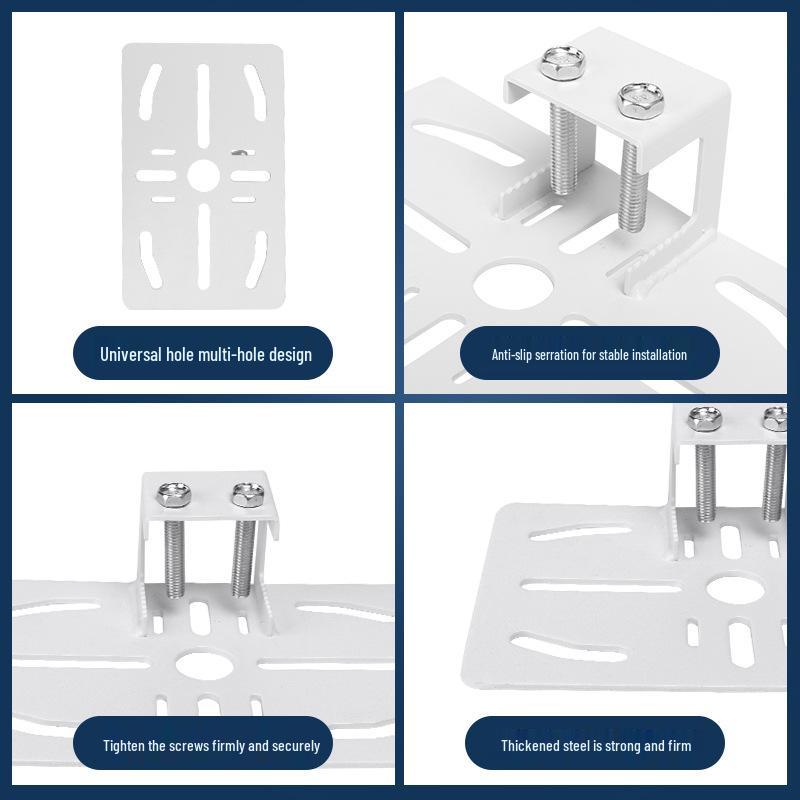 Universal hole multi-hole design

Anti-slip serration for stable installation

Tighten the screws firmly and securely

Thickened steel is strong and firm