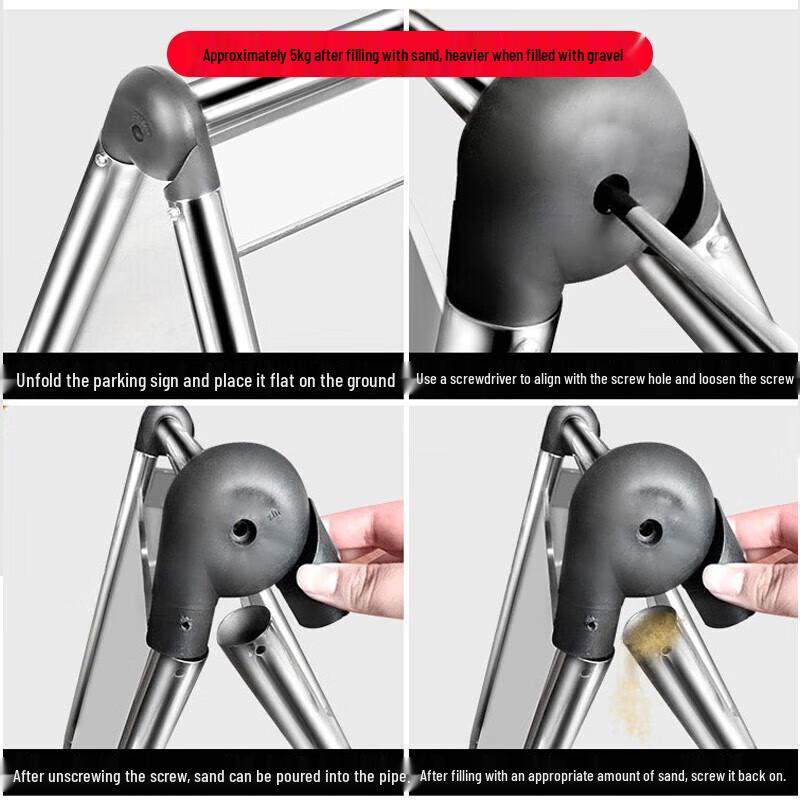 Approximately 5kg after filling with sand, heavier when filled with gravel

Unfold the parking sign and place it flat on the ground

Use a screwdriver to align with the screw hole and loosen the screw

After unscrewing the screw, sand can be poured into the pipe.

After filling with an appropriate amount of sand, screw it back on.