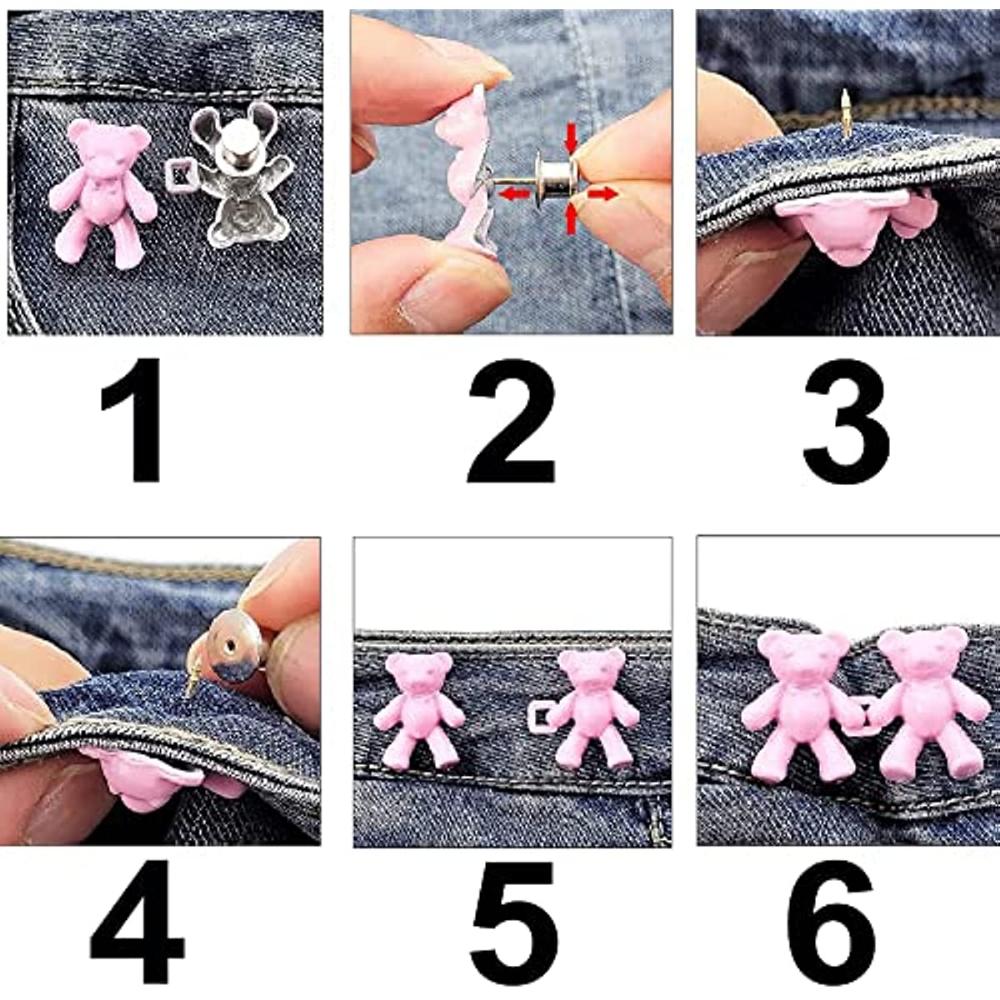 1
2
3
4
5
6