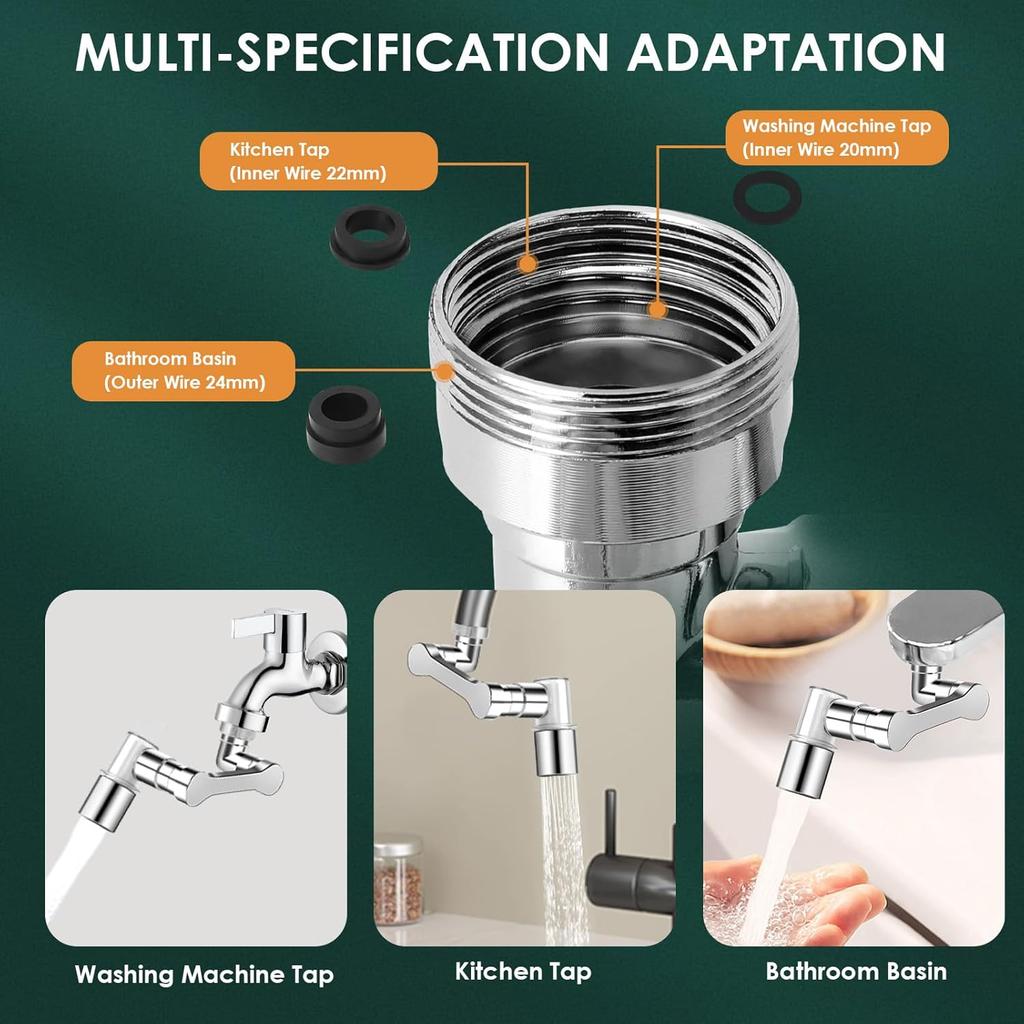 MULTI-SPECIFICATION ADAPTATION

Kitchen Tap
(Inner Wire 22mm)

Washing Machine Tap
(Inner Wire 20mm)

Bathroom Basin
(Outer Wire 24mm)

Washing Machine Tap

Kitchen Tap

Bathroom Basin