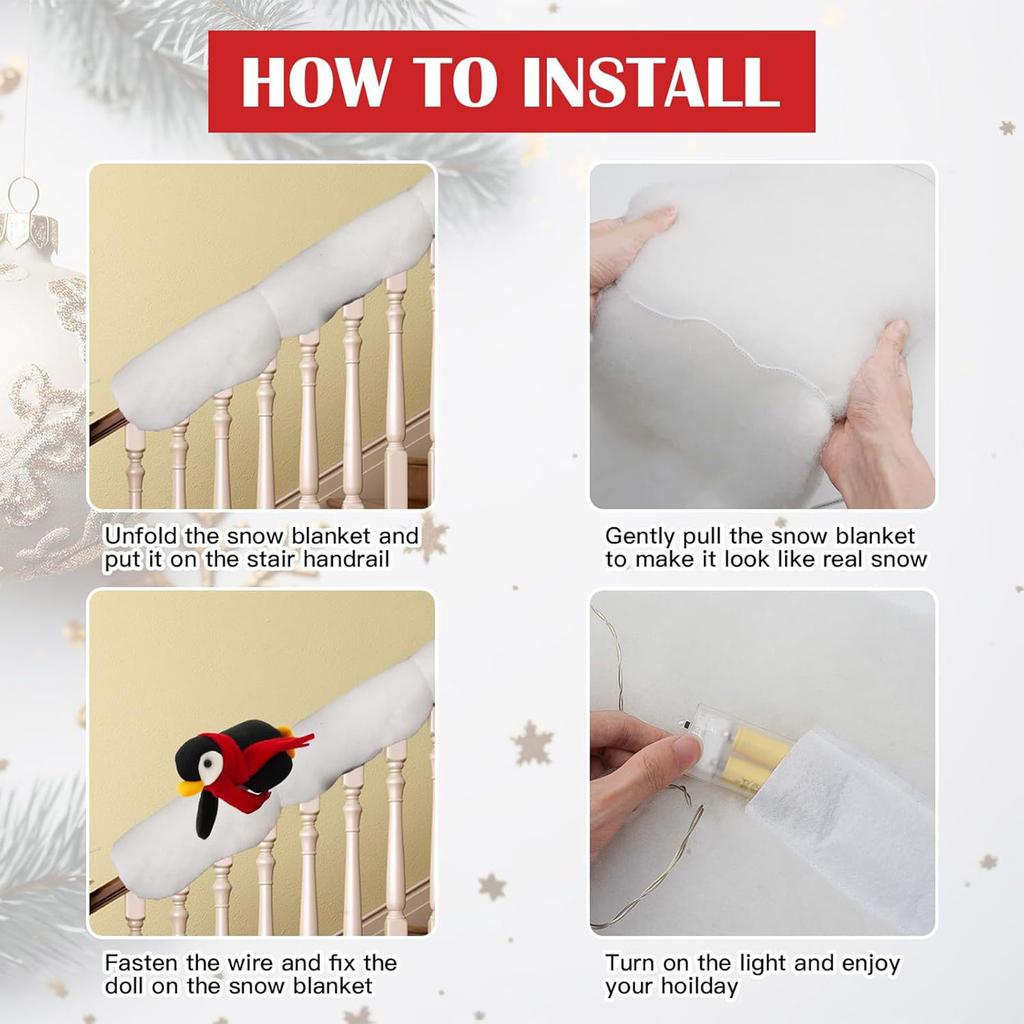 HOW TO INSTALL

Unfold the snow blanket and put it on the stair handrail

Gently pull the snow blanket to make it look like real snow

Fasten the wire and fix the doll on the snow blanket

Turn on the light and enjoy your hoilday