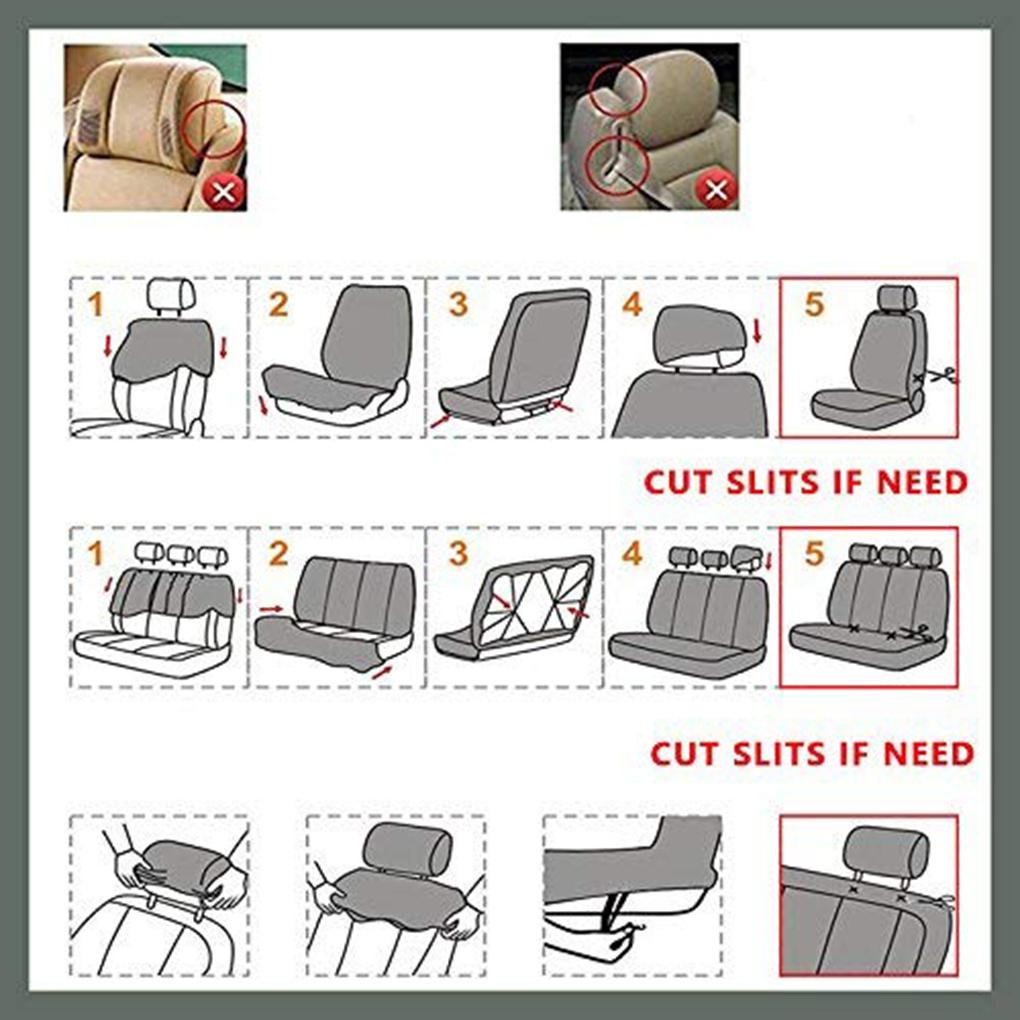 1

2

3

4

5

CUT SLITS IF NEED

1

2

3

4

5

CUT SLITS IF NEED