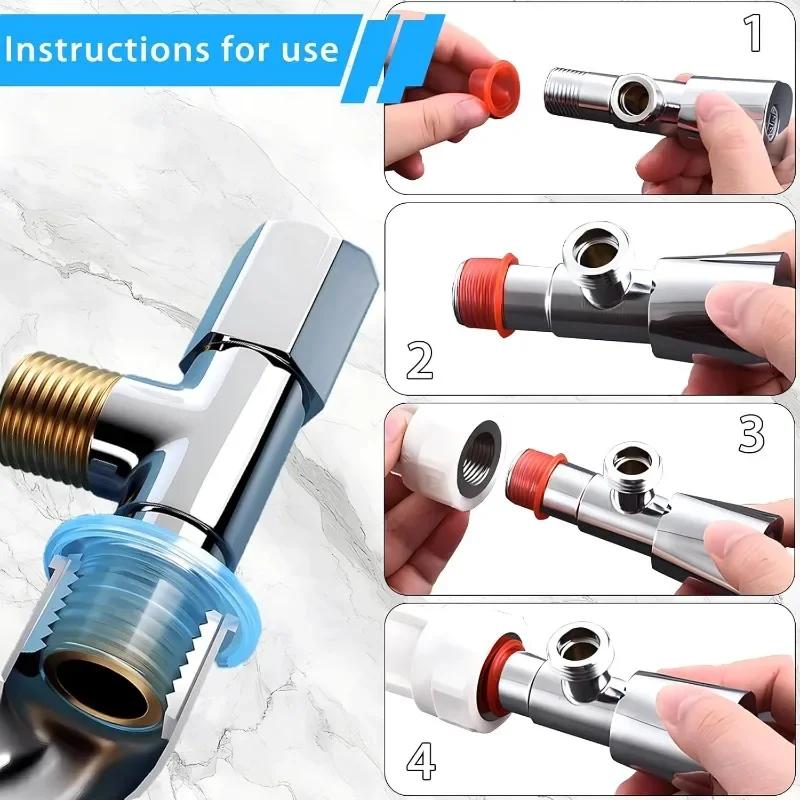 Instructions for use

1

2

3

4