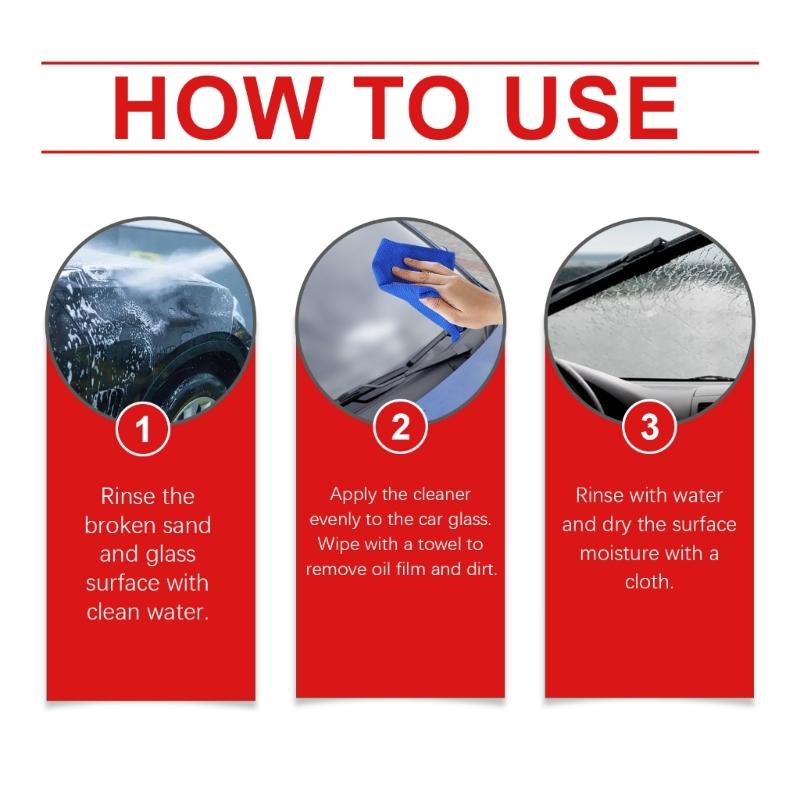 HOW TO USE

1

Rinse the broken sand and glass surface with clean water.

2

Apply the cleaner evenly to the car glass. Wipe with a towel to remove oil film and dirt.

3

Rinse with water and dry the surface moisture with a cloth.