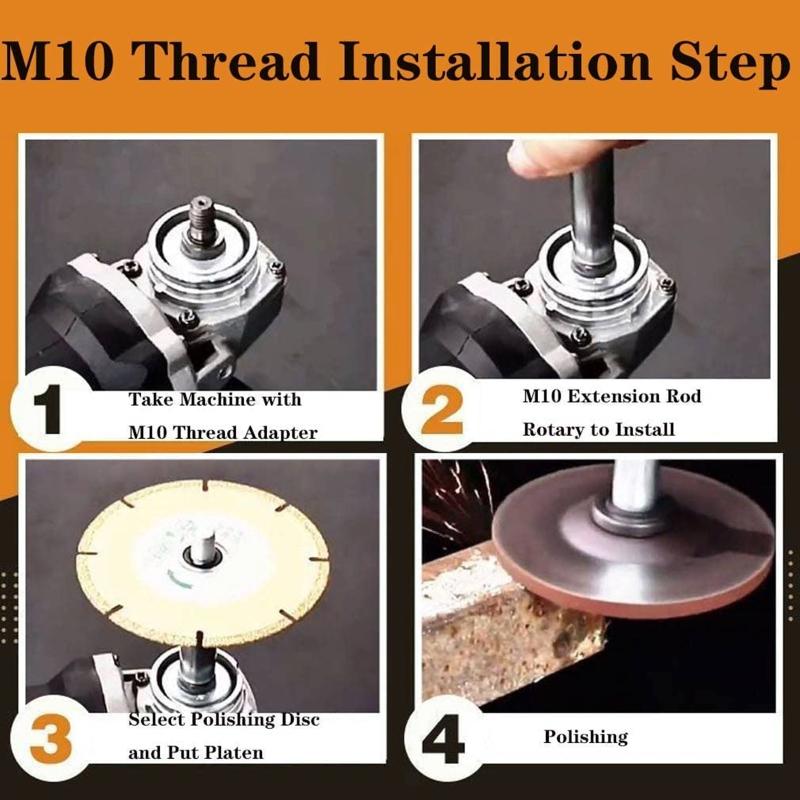 M10 Thread Installation Step

1 Take Machine with M10 Thread Adapter

2 M10 Extension Rod Rotary to Install

3 Select Polishing Disc and Put Platen

4 Polishing