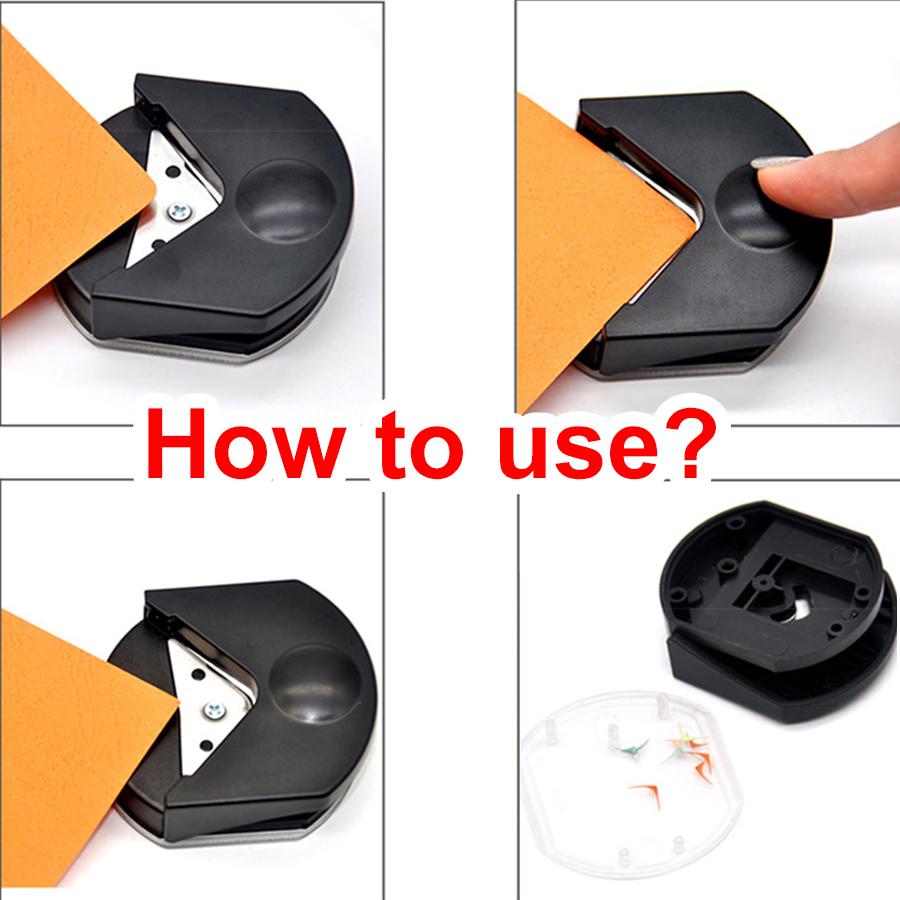 How to use?