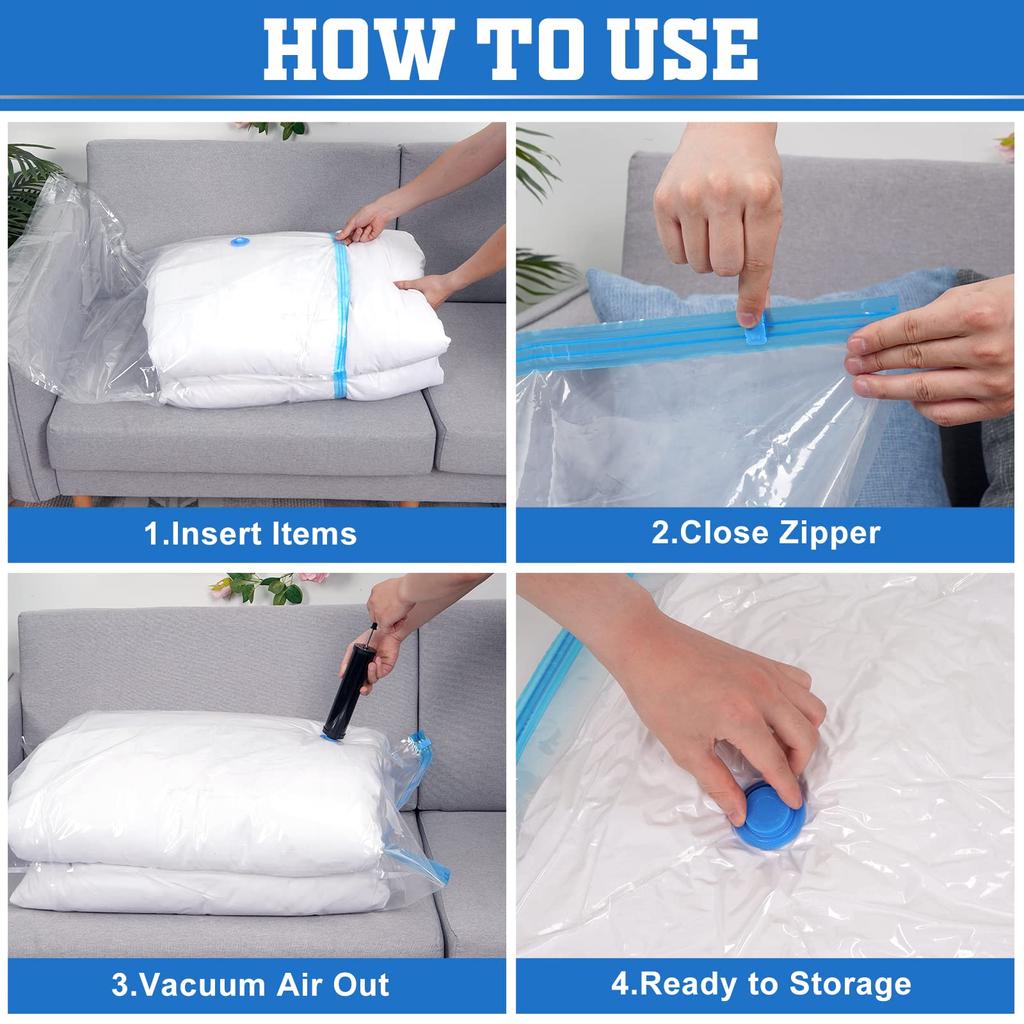 HOW TO USE

1.Insert Items

2.Close Zipper

3.Vacuum Air Out

4.Ready to Storage