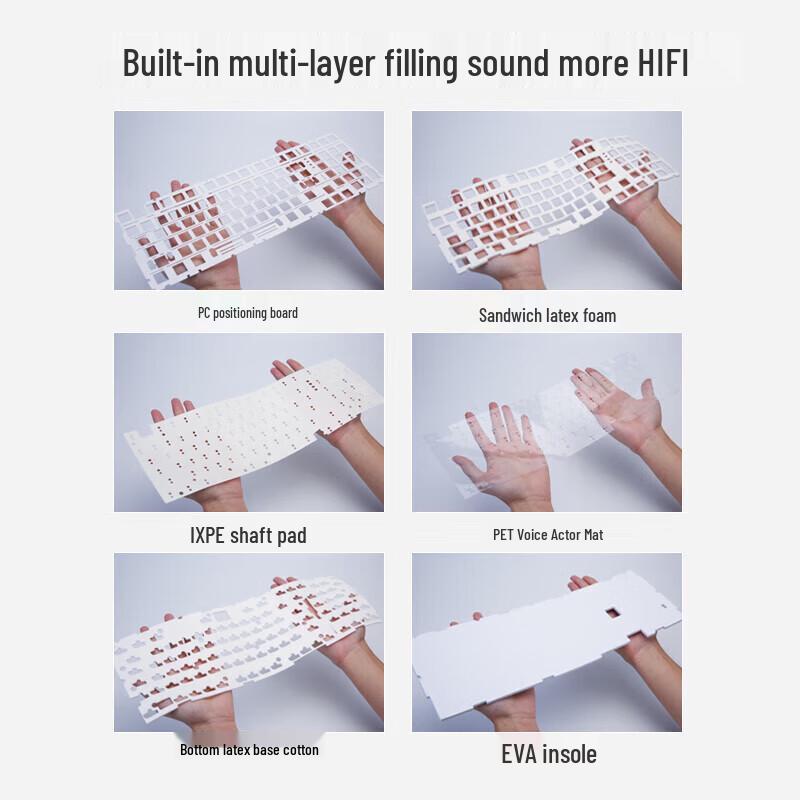 Built-in multi-layer filling sound more HIFI

PC positioning board

Sandwich latex foam

IXPE shaft pad

PET Voice Actor Mat

Bottom latex base cotton

EVA insole