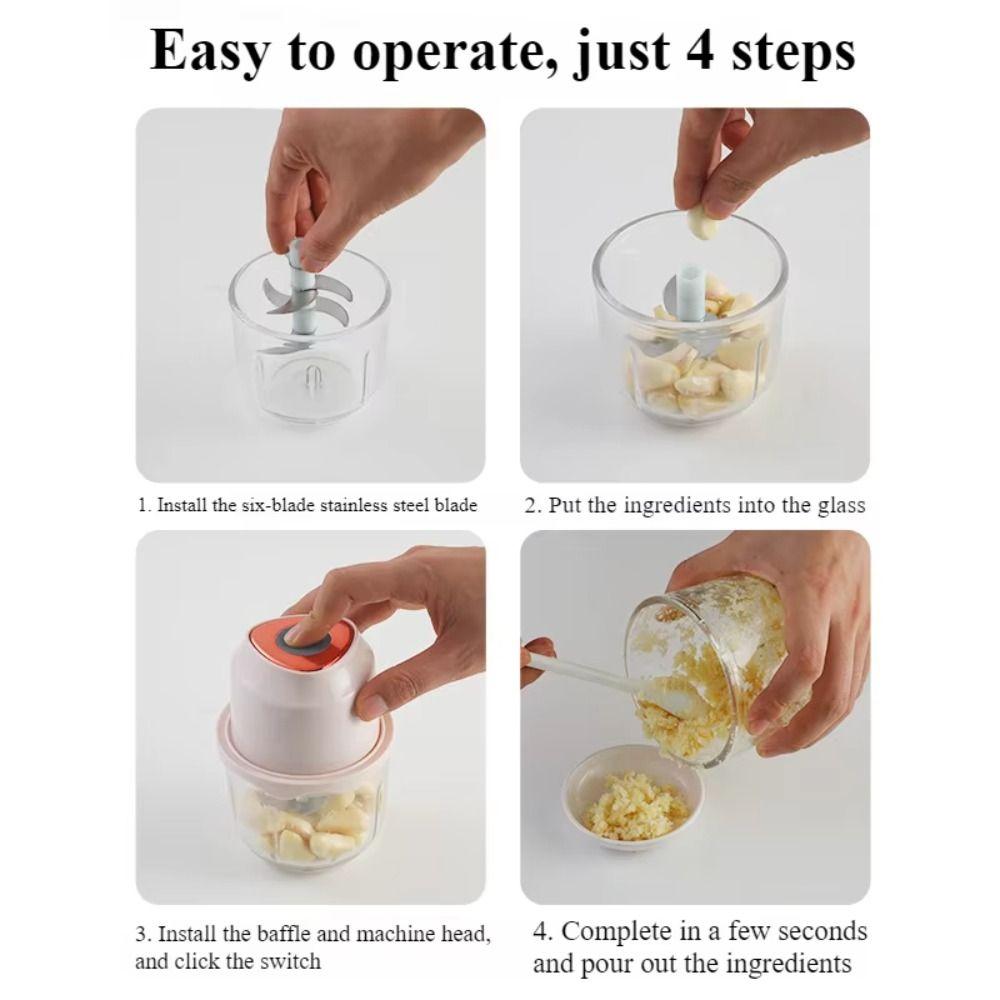 Easy to operate, just 4 steps

1. Install the six-blade stainless steel blade

2. Put the ingredients into the glass

3. Install the baffle and machine head, and click the switch

4. Complete in a few seconds and pour out the ingredients