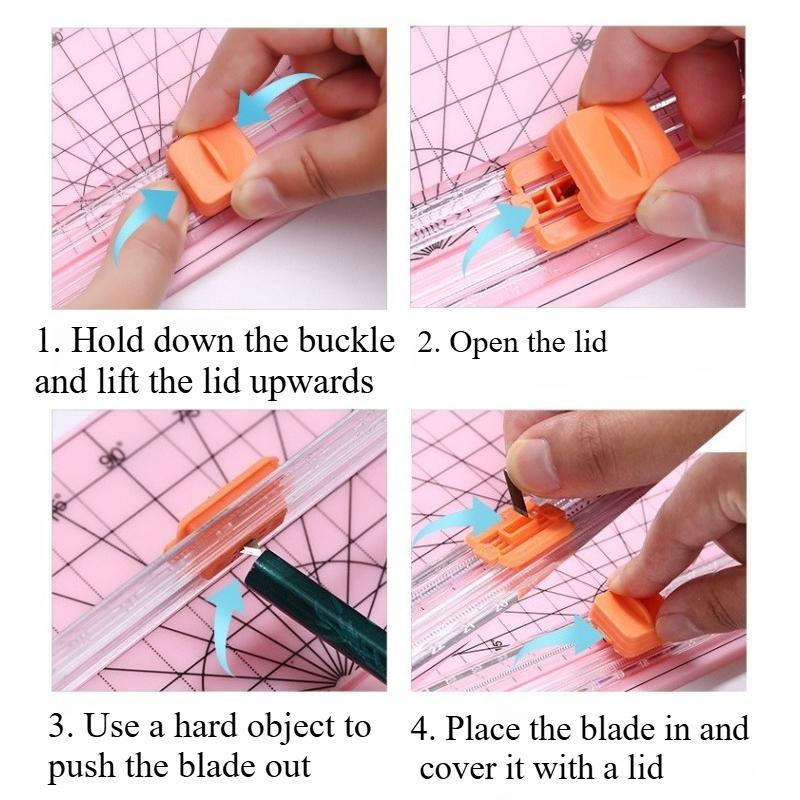 1. Hold down the buckle and lift the lid upwards

2. Open the lid

3. Use a hard object to push the blade out

4. Place the blade in and cover it with a lid