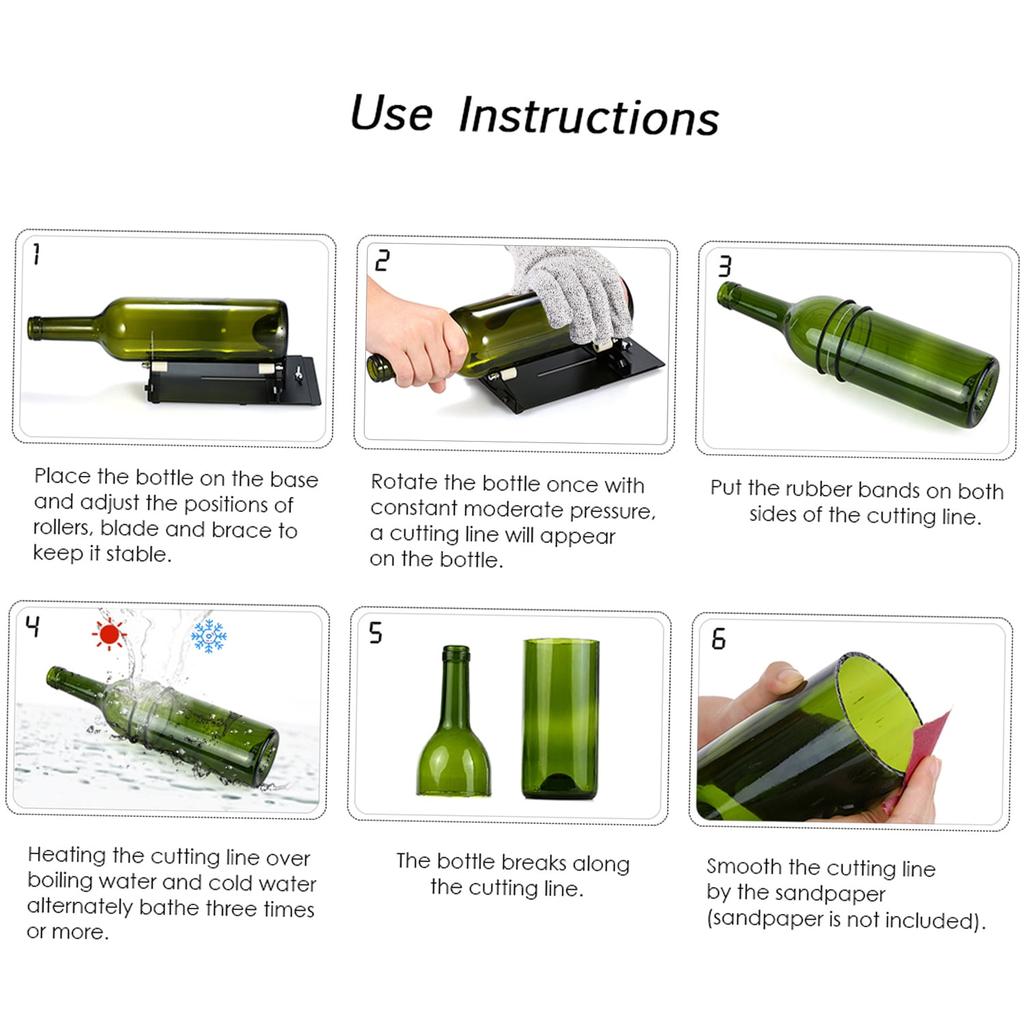 Use Instructions

1

Place the bottle on the base and adjust the positions of rollers, blade and brace to keep it stable.

2

Rotate the bottle once with constant moderate pressure, a cutting line will appear on the bottle.

3

Put the rubber bands on both sides of the cutting line.

4

Heating the cutting line over boiling water and cold water alternately bathe three times or more.

5

The bottle breaks along the cutting line.

6

Smooth the cutting line by the sandpaper (sandpaper is not included).