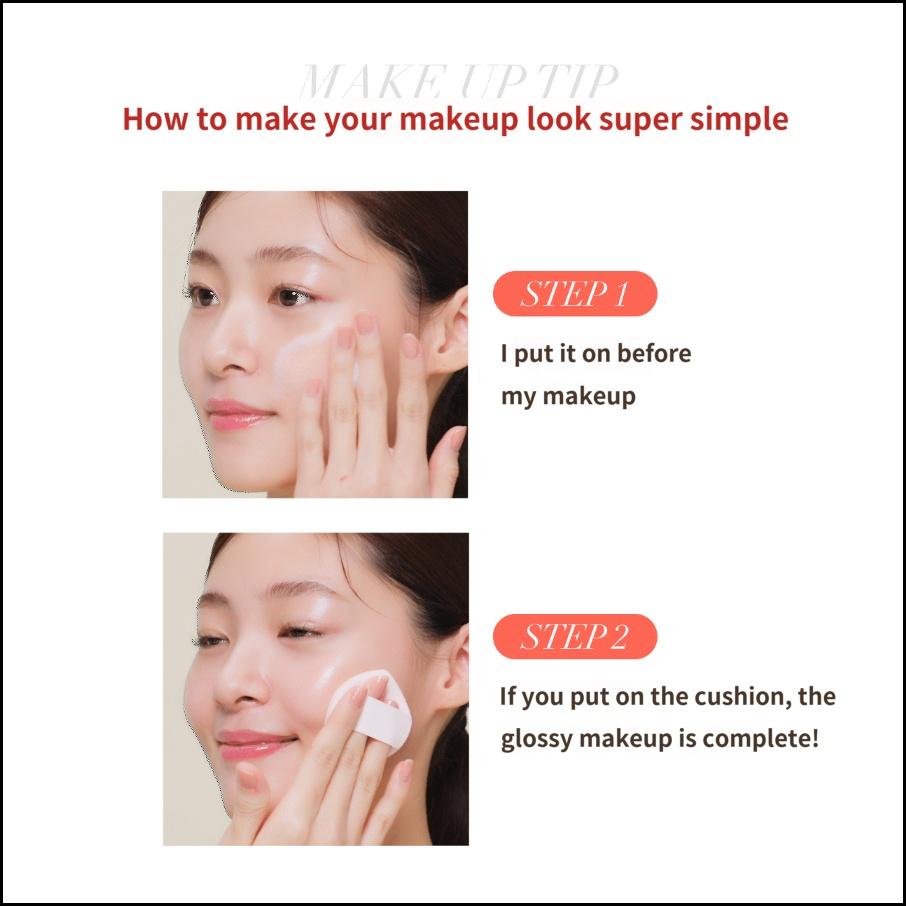 MAKE UP TIP
How to make your makeup look super simple

STEP 1
I put it on before my makeup

STEP 2
If you put on the cushion, the glossy makeup is complete!