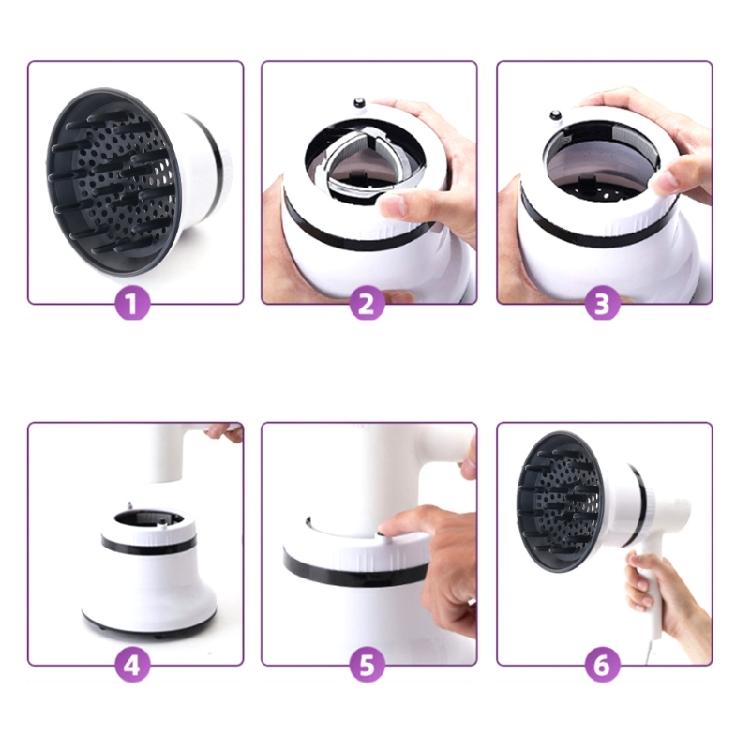 1

2

3

4

5

6