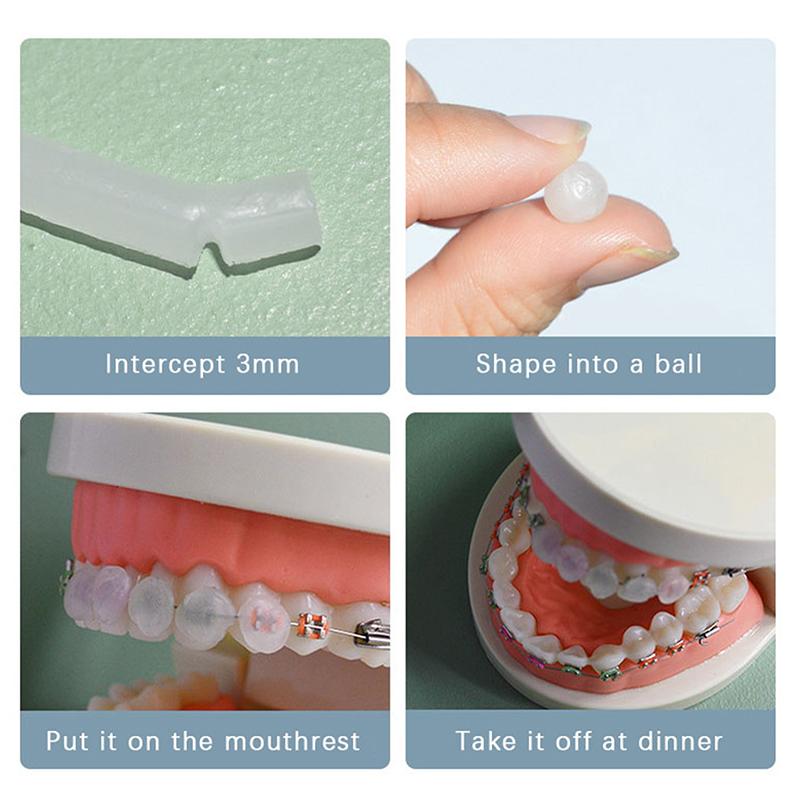 Intercept 3mm

Shape into a ball

Put it on the mouthrest

Take it off at dinner