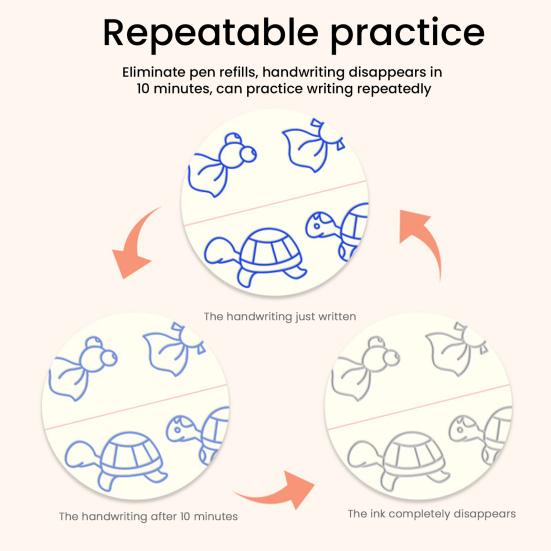 Repeatable practice

Eliminate pen refills, handwriting disappears in 10 minutes, can practice writing repeatedly

The handwriting just written

The handwriting after 10 minutes

The ink completely disappears