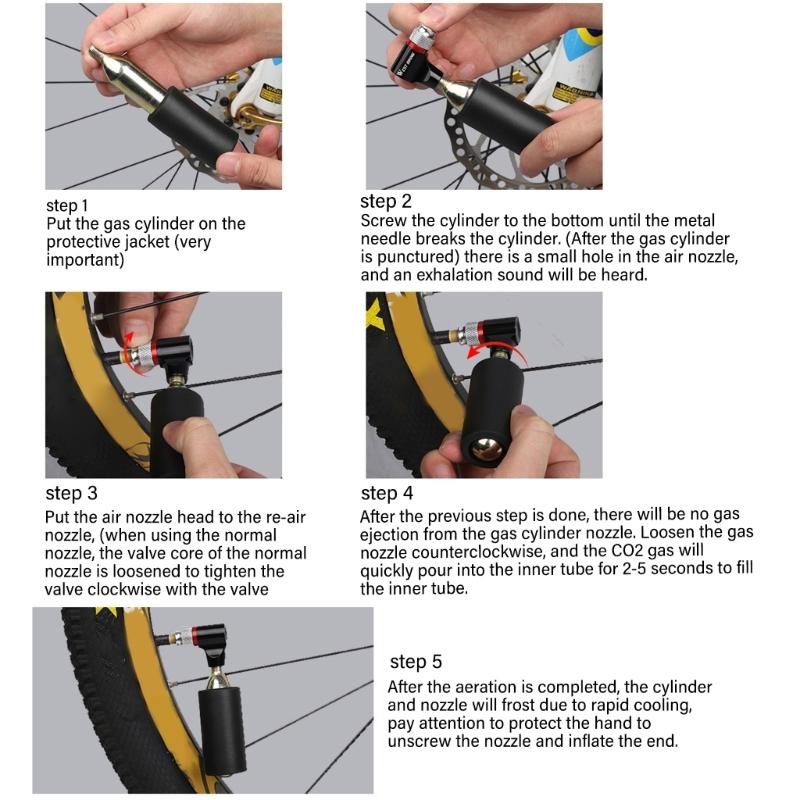 step 1
Put the gas cylinder on the protective jacket (very important)

step 2
Screw the cylinder to the bottom until the metal needle breaks the cylinder. (After the gas cylinder is punctured) there is a small hole in the air nozzle, and an exhalation sound will be heard.

step 3
Put the air nozzle head to the re-air nozzle, (when using the normal nozzle, the valve core of the normal nozzle is loosened to tighten the valve clockwise with the valve

step 4
After the previous step is done, there will be no gas ejection from the gas cylinder nozzle. Loosen the gas nozzle counterclockwise, and the CO2 gas will quickly pour into the inner tube for 2-5 seconds to fill the inner tube.

step 5
After the aeration is completed, the cylinder and nozzle will frost due to rapid cooling, pay attention to protect the hand to unscrew the nozzle and inflate the end.