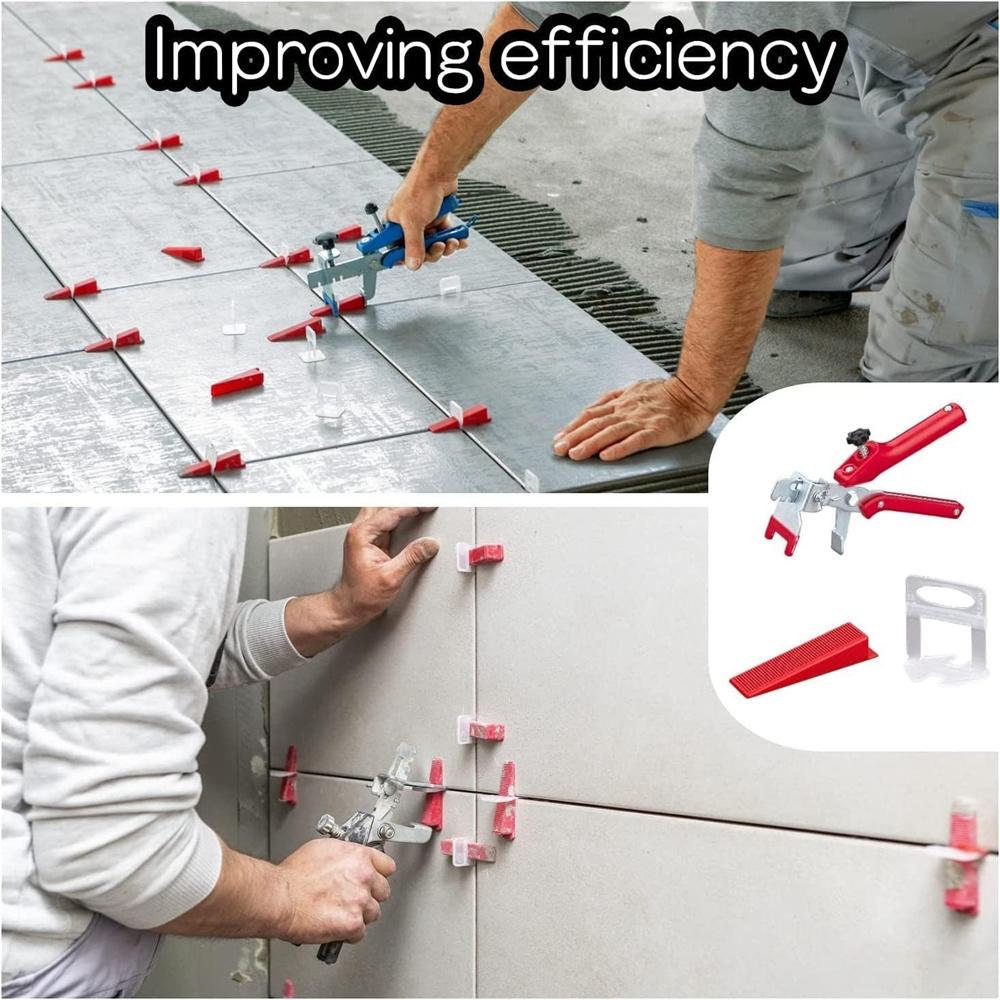 Improving efficiency