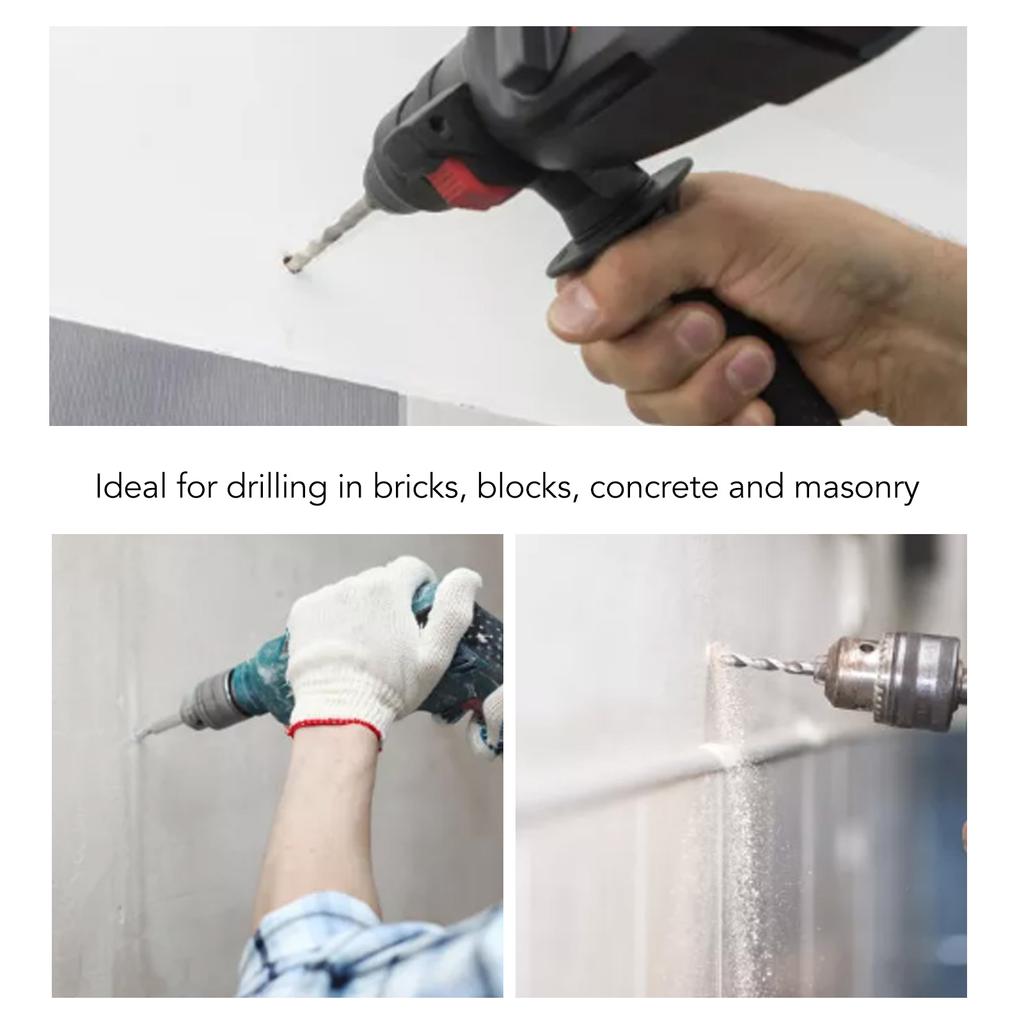 Ideal for drilling in bricks, blocks, concrete and masonry